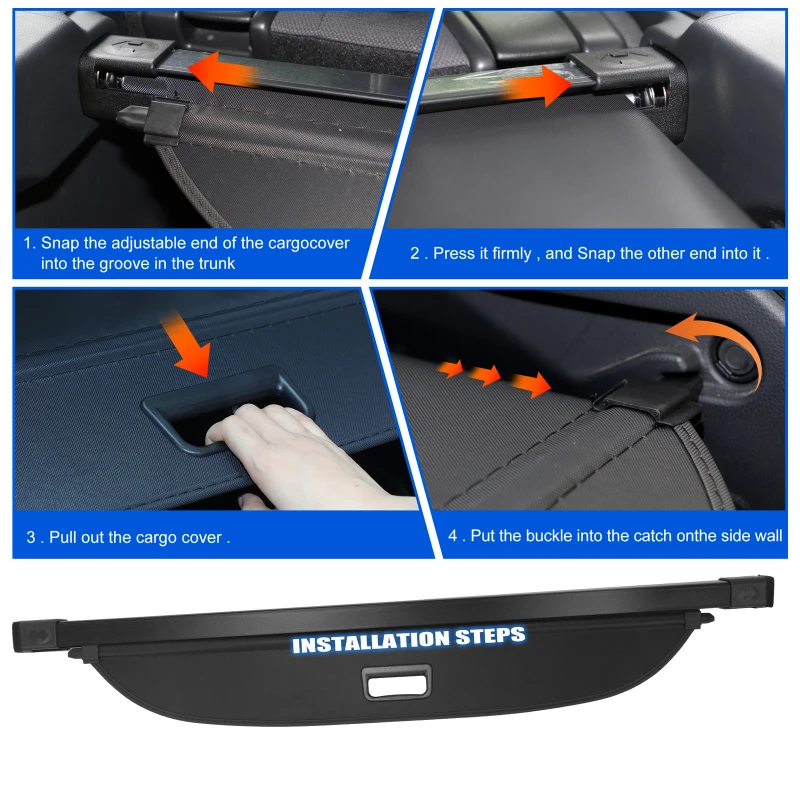 1. Snap the adjustable end of the cargocover into the groove in the trunk

2 . Press it firmly , and Snap the other end into it .

3 . Pull out the cargo cover .

4 . Put the buckle into the catch onthe side wall

INSTALLATION STEPS