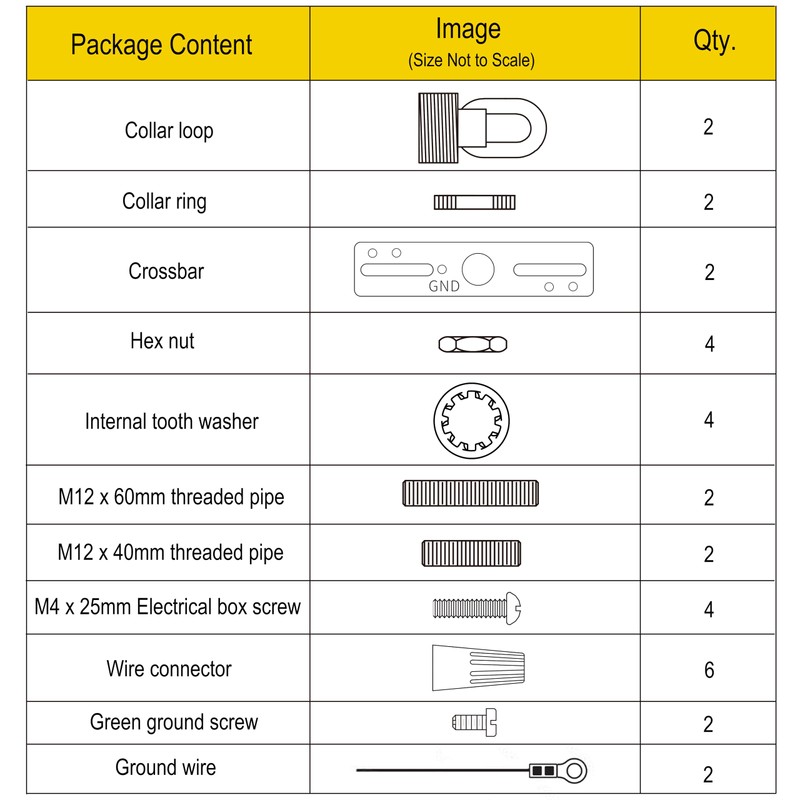 | Package Content | Image (Size Not to Scale) | Qty. |
|---|---|---|
| Collar loop | | 2 |
| Collar ring | | 2 |
| Crossbar | GND | 2 |
| Hex nut | | 4 |
| Internal tooth washer | | 4 |
| M12 x 60mm threaded pipe | | 2 |
| M12 x 40mm threaded pipe | | 2 |
| M4 x 25mm Electrical box screw | | 4 |
| Wire connector | | 6 |
| Green ground screw | | 2 |
| Ground wire | | 2 |