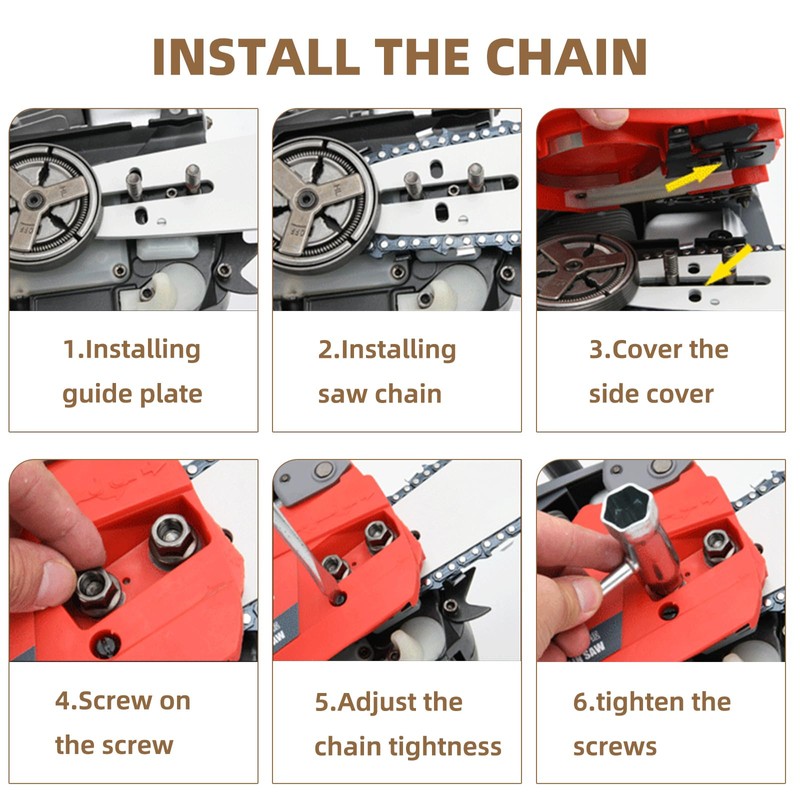 INSTALL THE CHAIN

1.Installing guide plate

2.Installing saw chain

3.Cover the side cover

4.Screw on the screw

5.Adjust the chain tightness

6.tighten the screws