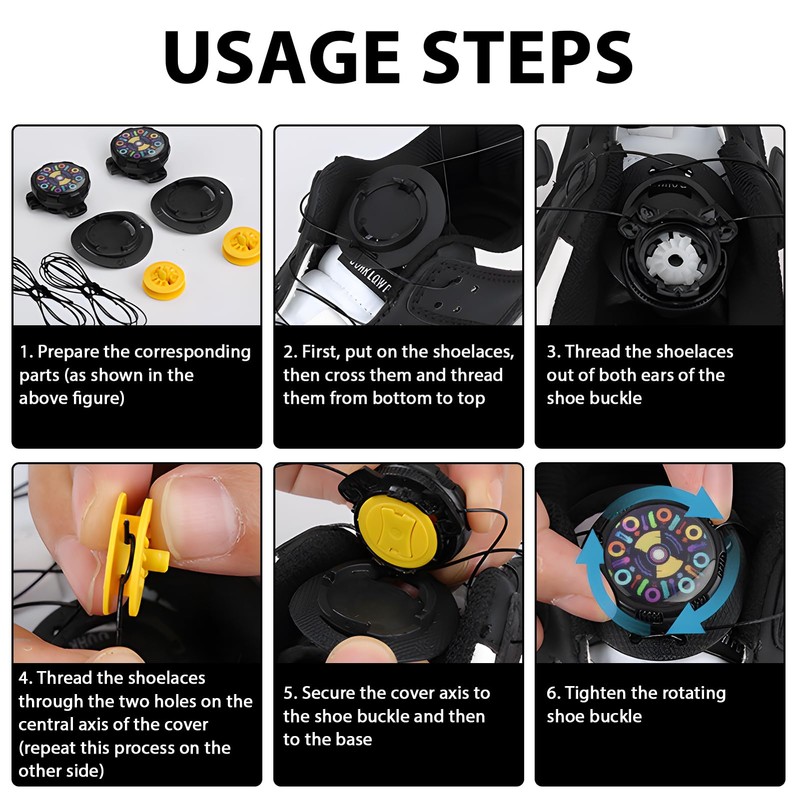 USAGE STEPS

1. Prepare the corresponding parts (as shown in the above figure)

2. First, put on the shoelaces, then cross them and thread them from bottom to top

3. Thread the shoelaces out of both ears of the shoe buckle

4. Thread the shoelaces through the two holes on the central axis of the cover (repeat this process on the other side)

5. Secure the cover axis to the shoe buckle and then to the base

6. Tighten the rotating shoe buckle