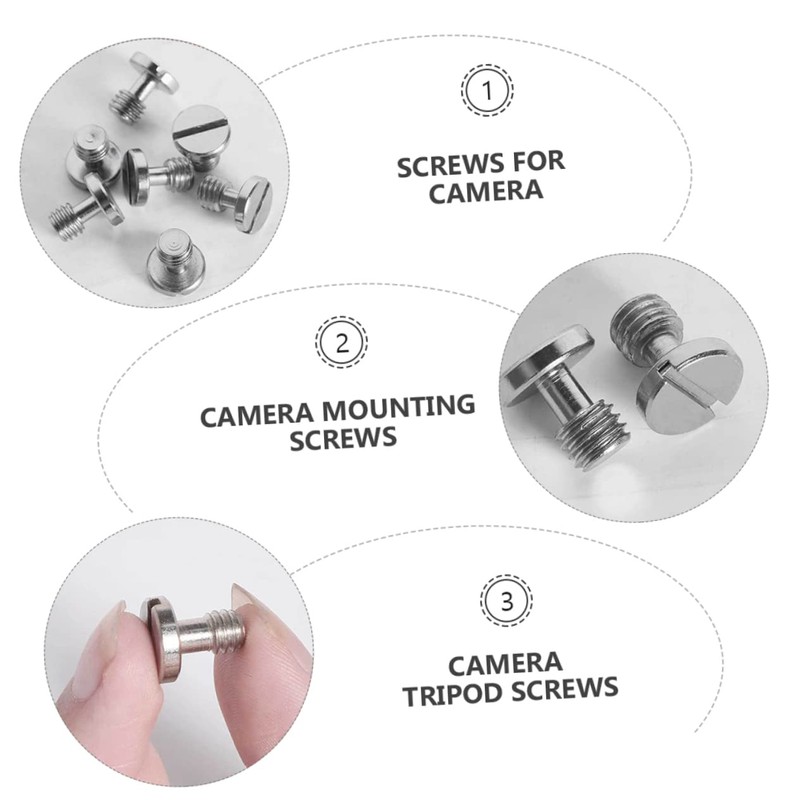 1

SCREWS FOR CAMERA

2

CAMERA MOUNTING SCREWS

3

CAMERA TRIPOD SCREWS