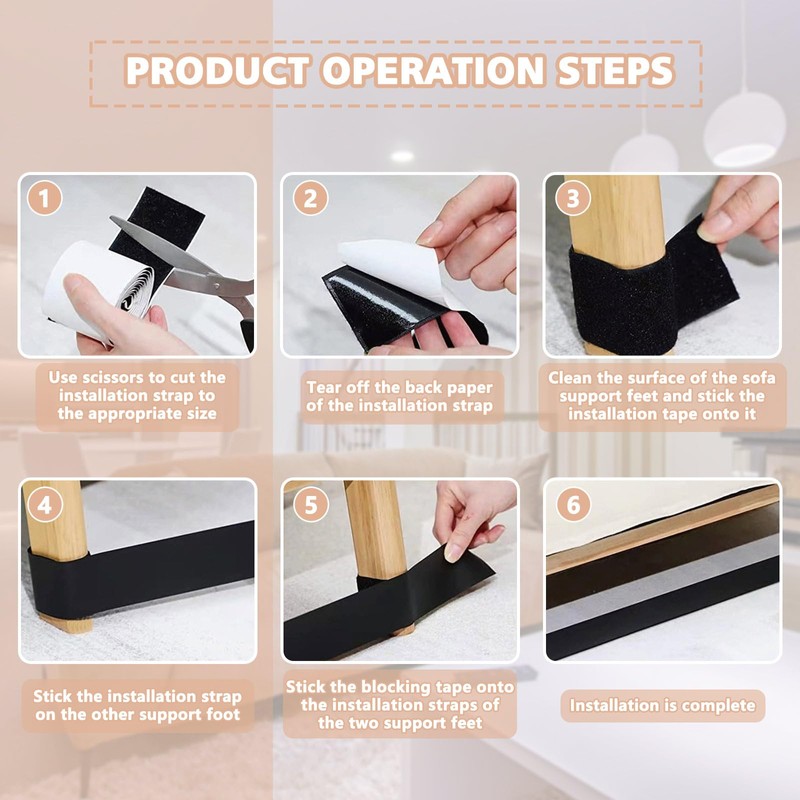 PRODUCT OPERATION STEPS

1

Use scissors to cut the installation strap to the appropriate size

2

Tear off the back paper of the installation strap

3

Clean the surface of the sofa support feet and stick the installation tape onto it

4

Stick the installation strap on the other support foot

5

Stick the blocking tape onto the installation straps of the two support feet

6

Installation is complete