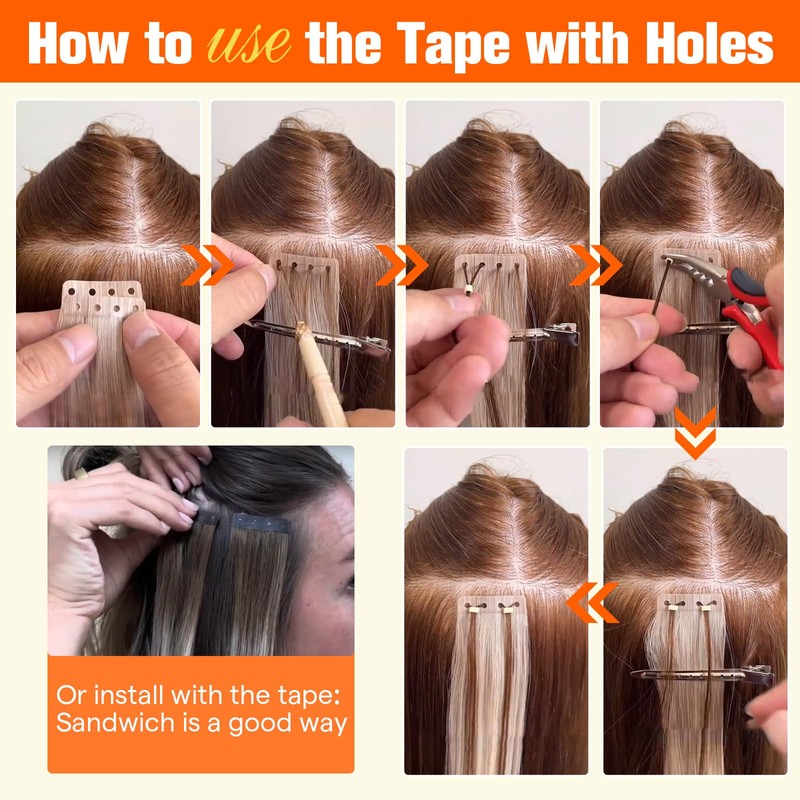 How to use the Tape with Holes

Or install with the tape: Sandwich is a good way