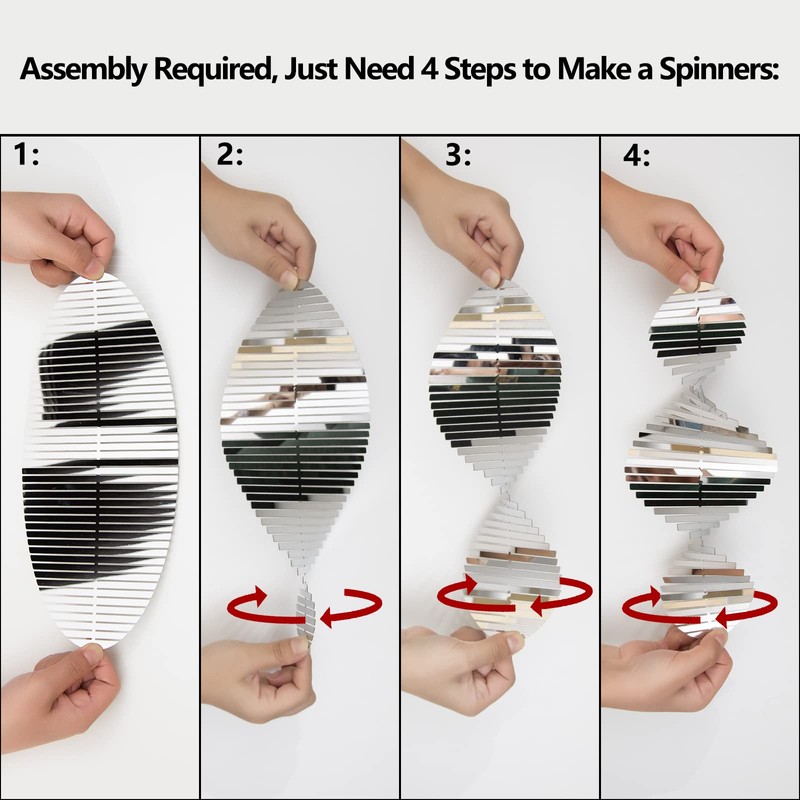 Assembly Required, Just Need 4 Steps to Make a Spinners:

1:

2:

3:

4: