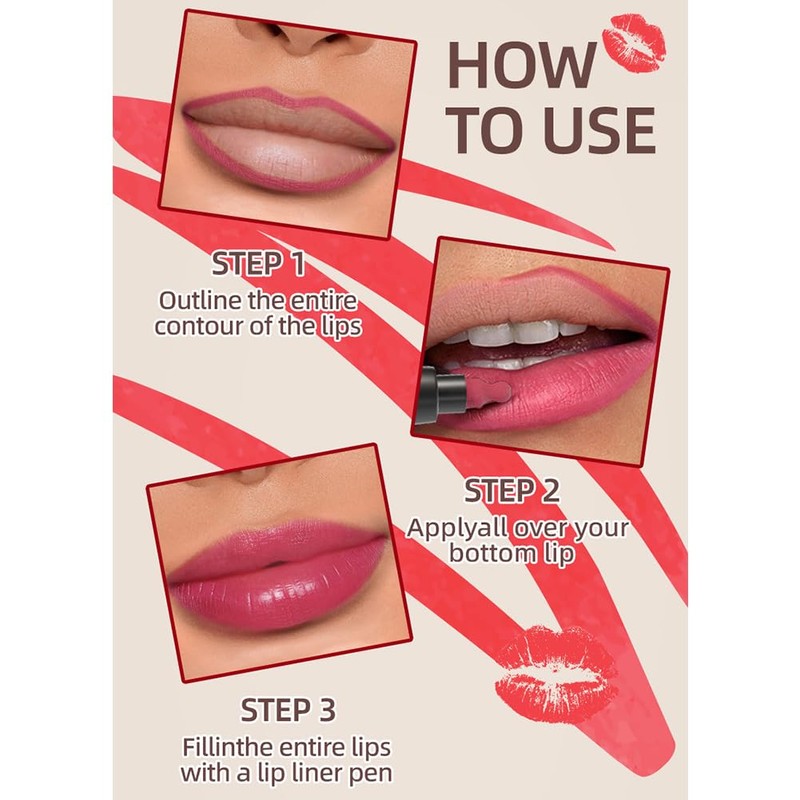 HOW TO USE

STEP 1
Outline the entire contour of the lips

STEP 2
Applyall over your bottom lip

STEP 3
Fillinthe entire lips with a lip liner pen