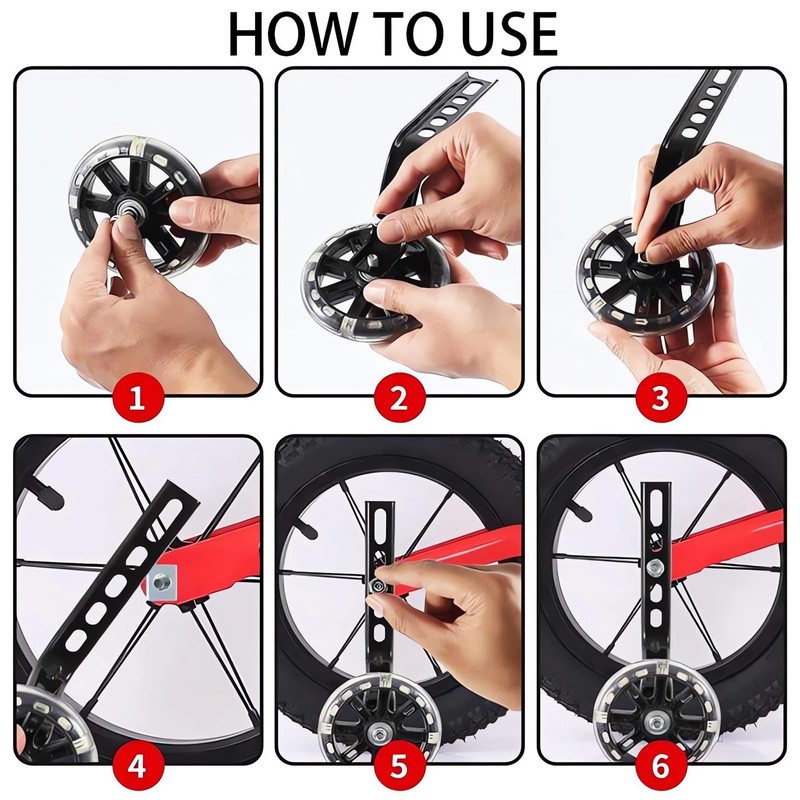 HOW TO USE

1

2

3

4

5

6