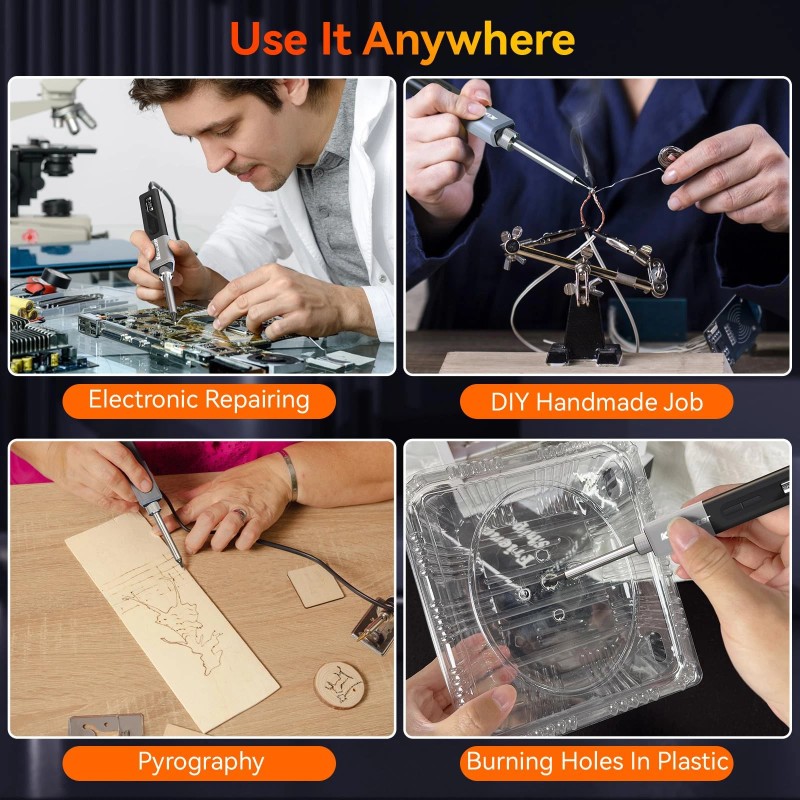 Use It Anywhere

Electronic Repairing

DIY Handmade Job

Pyrography

Burning Holes In Plastic