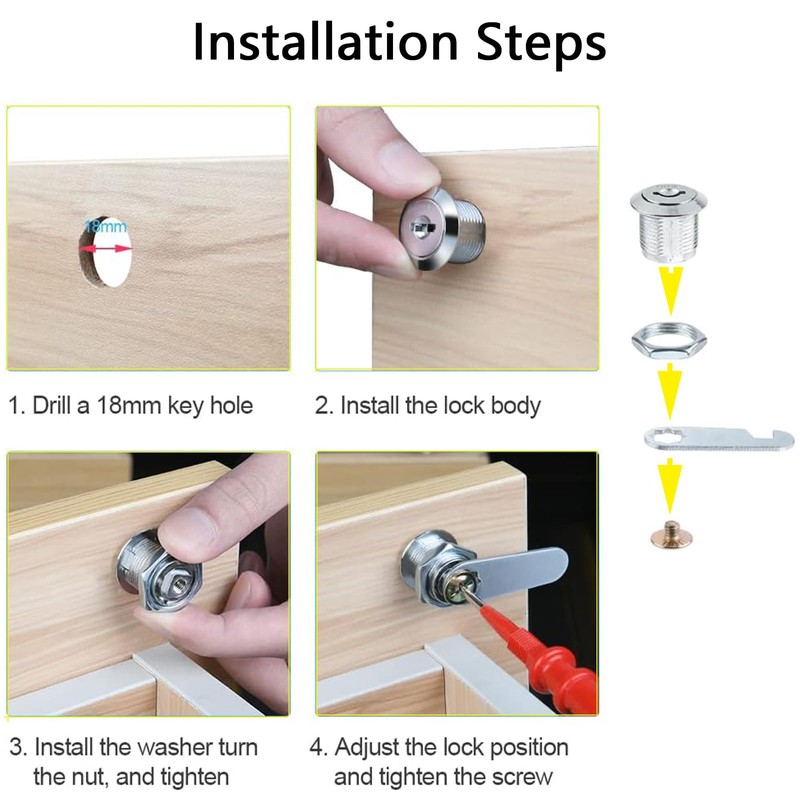 Installation Steps

18mm

1. Drill a 18mm key hole

2. Install the lock body

3. Install the washer turn the nut, and tighten

4. Adjust the lock position and tighten the screw