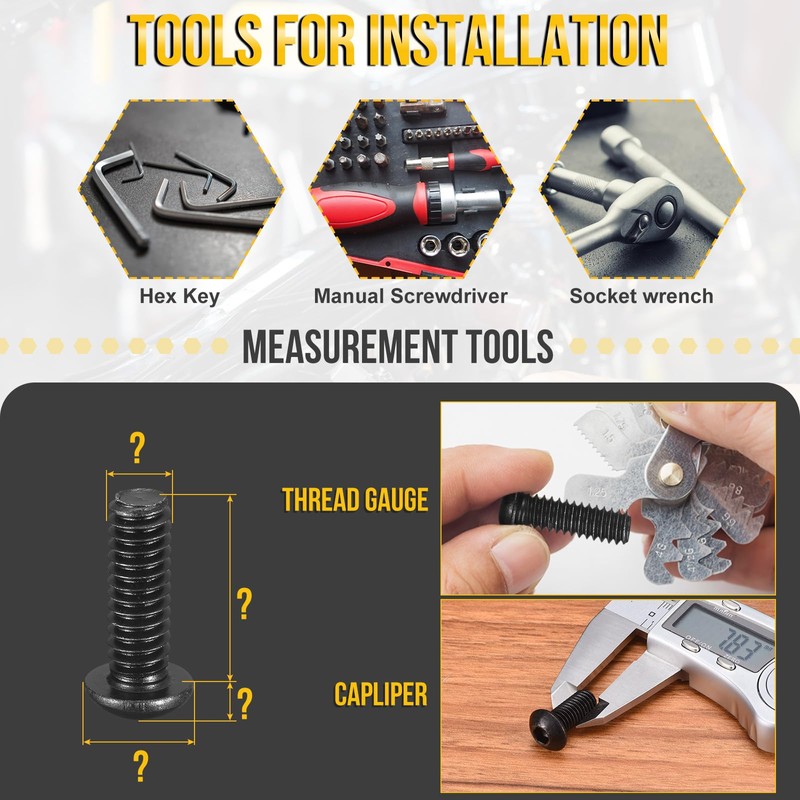 TOOLS FOR INSTALLATION

Hex Key

Manual Screwdriver

Socket wrench

MEASUREMENT TOOLS

?

?

?

?

THREAD GAUGE

1.25

CAPLIPER

7.83