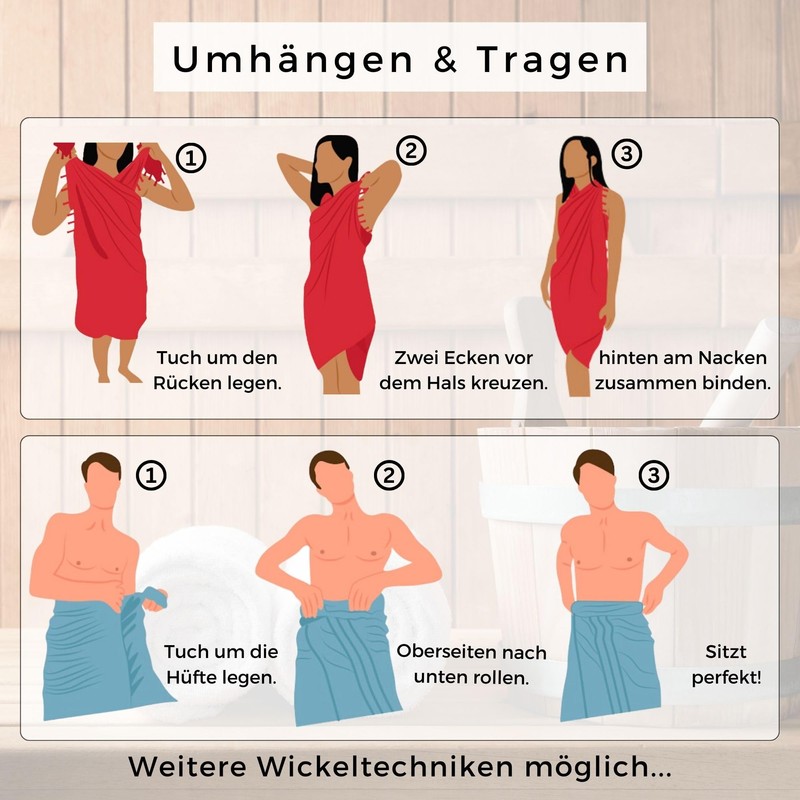 Umhängen & Tragen

①

Tuch um den Rücken legen.

②

Zwei Ecken vor dem Hals kreuzen.

③

hinten am Nacken zusammen binden.

①

Tuch um die Hüfte legen.

②

Oberseiten nach unten rollen.

③

Sitzt perfekt!

Weitere Wickeltechniken möglich...