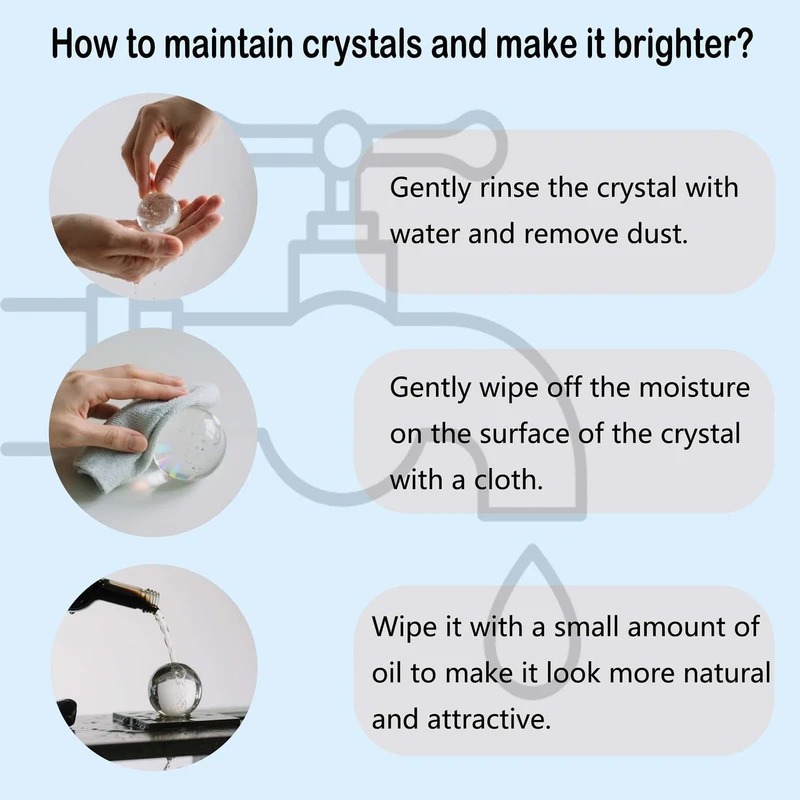 How to maintain crystals and make it brighter?

Gently rinse the crystal with water and remove dust.

Gently wipe off the moisture on the surface of the crystal with a cloth.

Wipe it with a small amount of oil to make it look more natural and attractive.