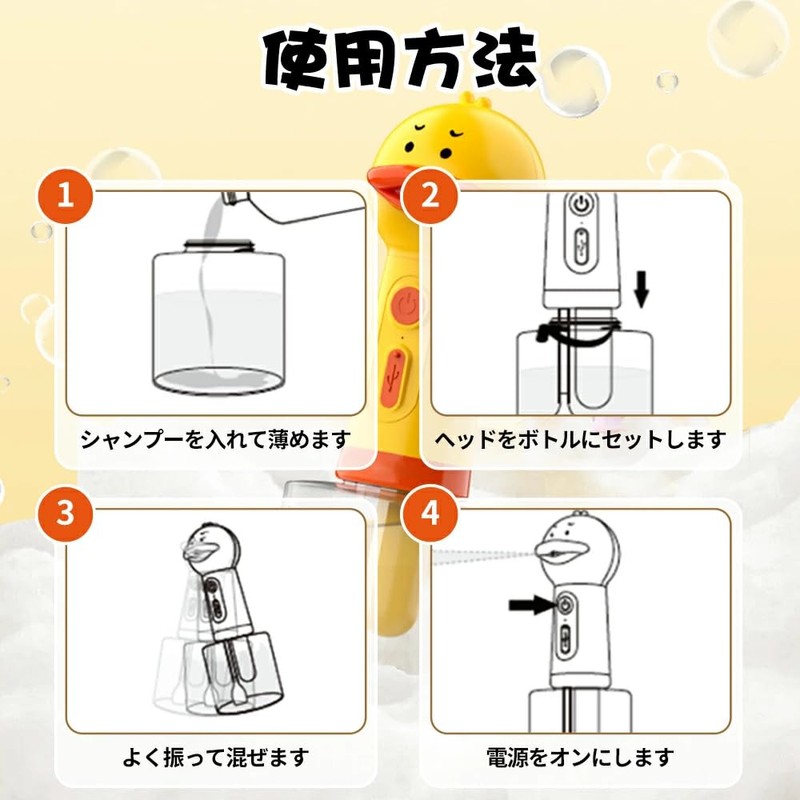 使用方法

1

シャンプーを入れて薄めます

2

ヘッドをボトルにセットします

3

よく振って混ぜます

4

電源をオンにします