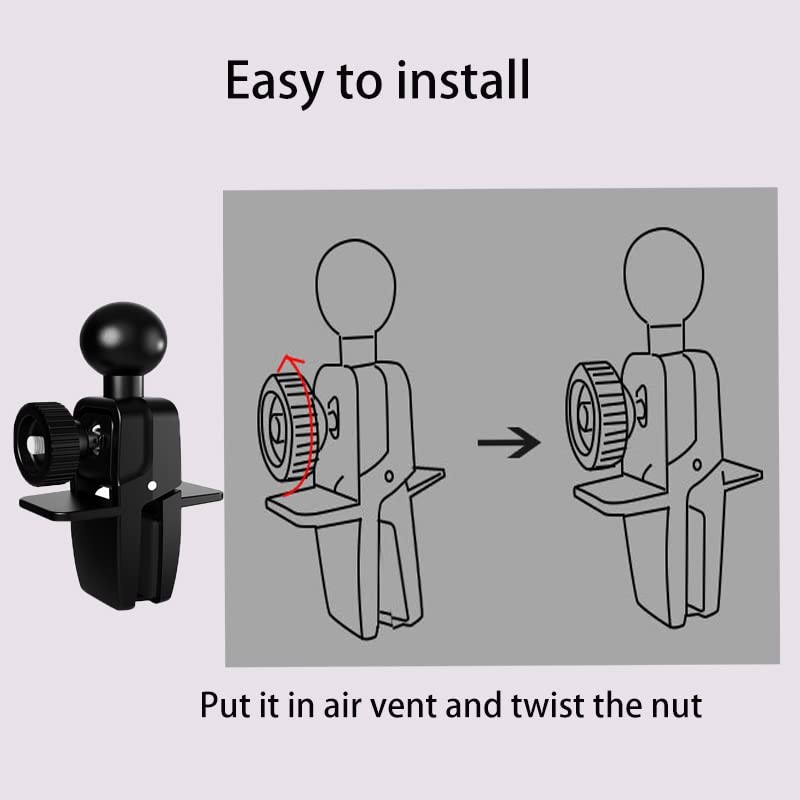 Easy to install

Put it in air vent and twist the nut