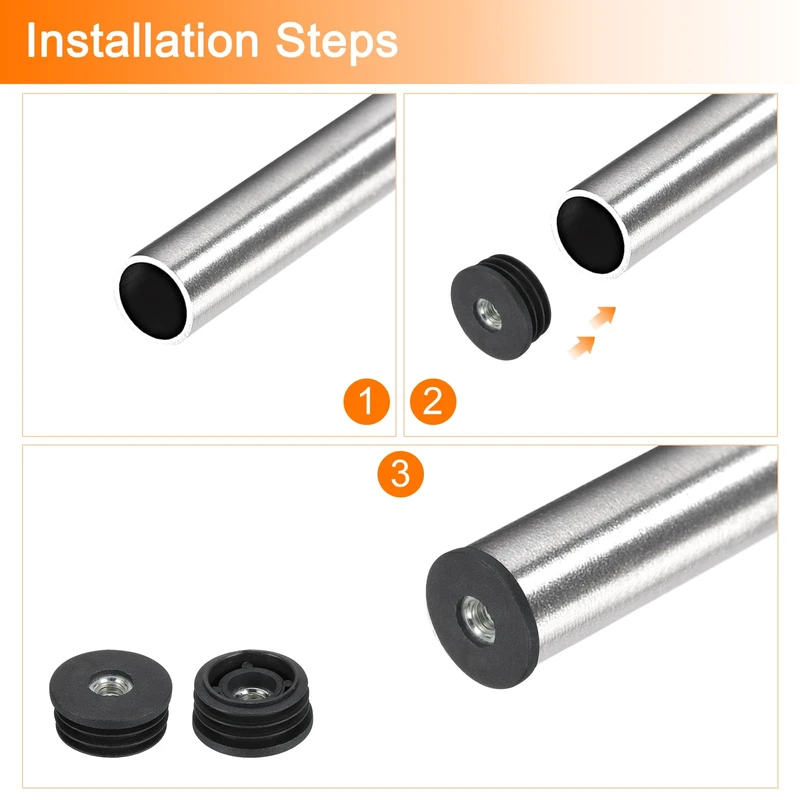 Installation Steps

1

2

3