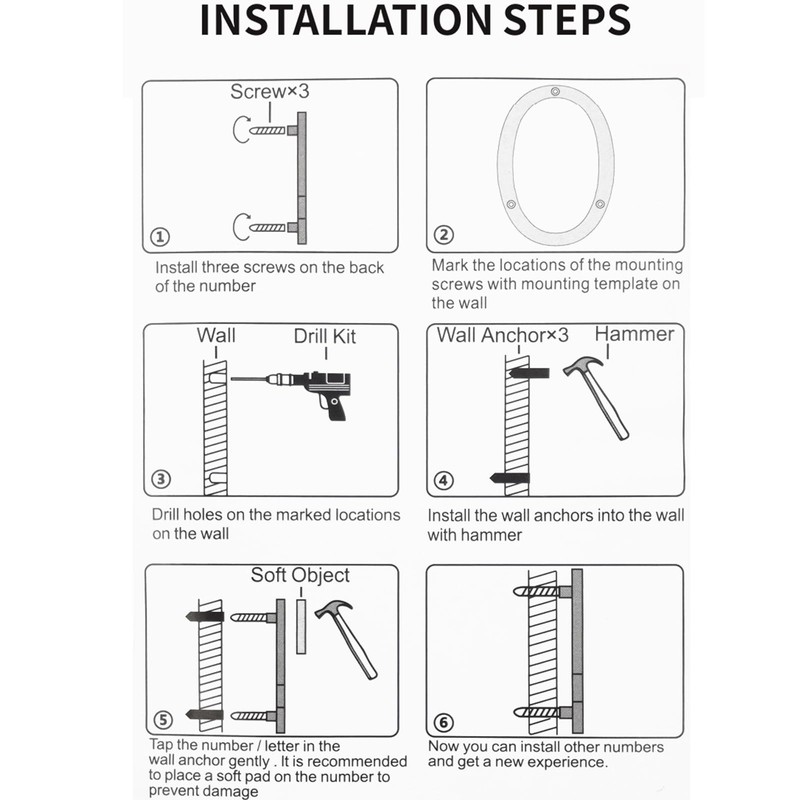 INSTALLATION STEPS

Screw×3

①

Install three screws on the back of the number

②

Mark the locations of the mounting screws with mounting template on the wall

Wall

Drill Kit

③

Drill holes on the marked locations on the wall

Wall Anchor×3

Hammer

④

Install the wall anchors into the wall with hammer

Soft Object

⑤

Tap the number / letter in the wall anchor gently . It is recommended to place a soft pad on the number to prevent damage

⑥

Now you can install other numbers and get a new experience.