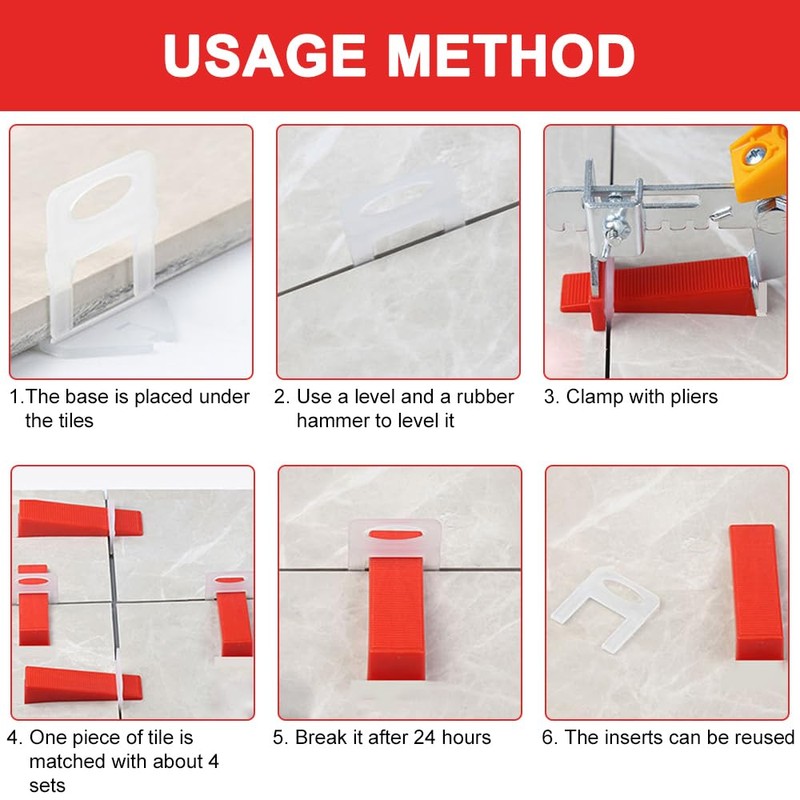 USAGE METHOD

1.The base is placed under the tiles

2. Use a level and a rubber hammer to level it

3. Clamp with pliers

4. One piece of tile is matched with about 4 sets

5. Break it after 24 hours

6. The inserts can be reused