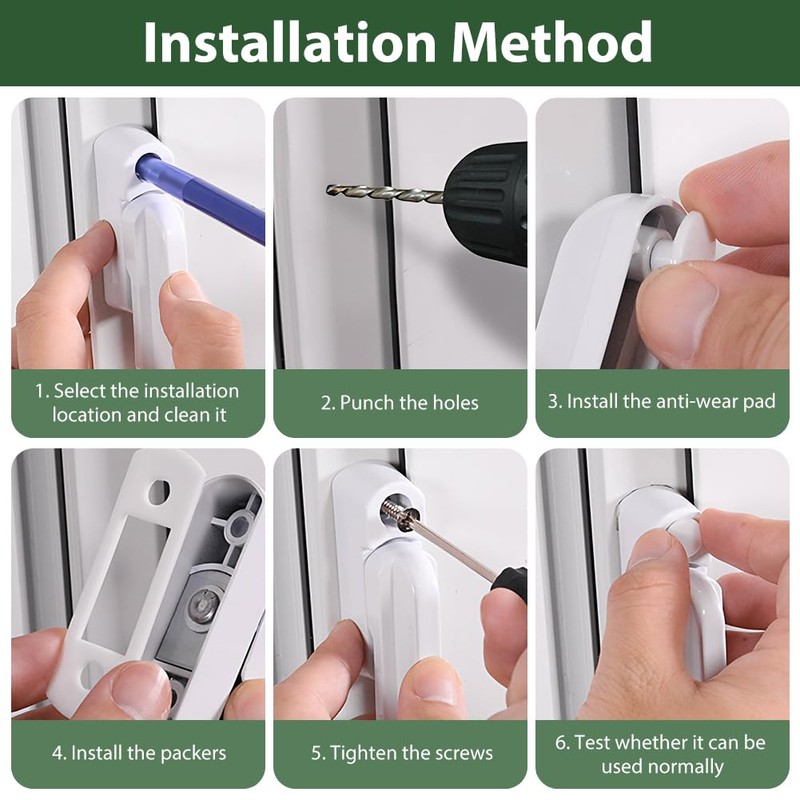 Installation Method

1. Select the installation location and clean it

2. Punch the holes

3. Install the anti-wear pad

4. Install the packers

5. Tighten the screws

6. Test whether it can be used normally