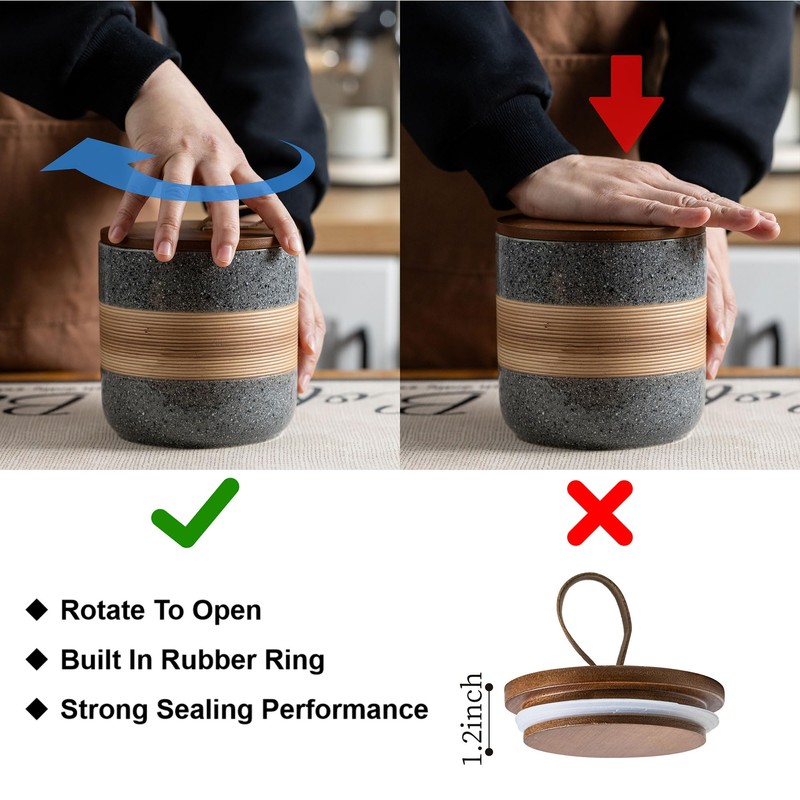 ◆ Rotate To Open

◆ Built In Rubber Ring

◆ Strong Sealing Performance

1.2inch