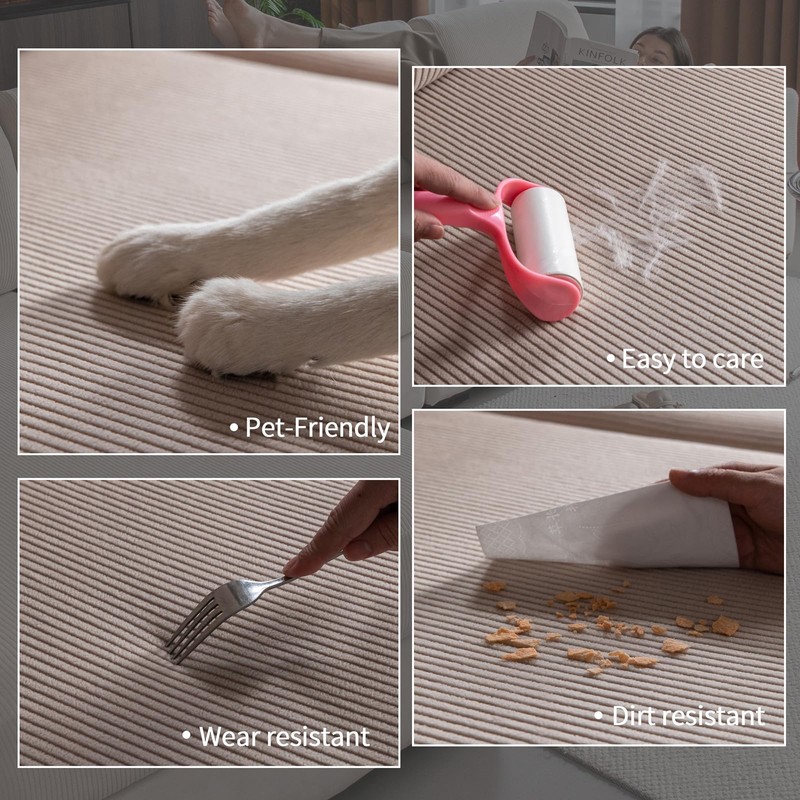 KINFOLK

• Pet-Friendly

• Easy to care

• Wear resistant

• Dirt resistant