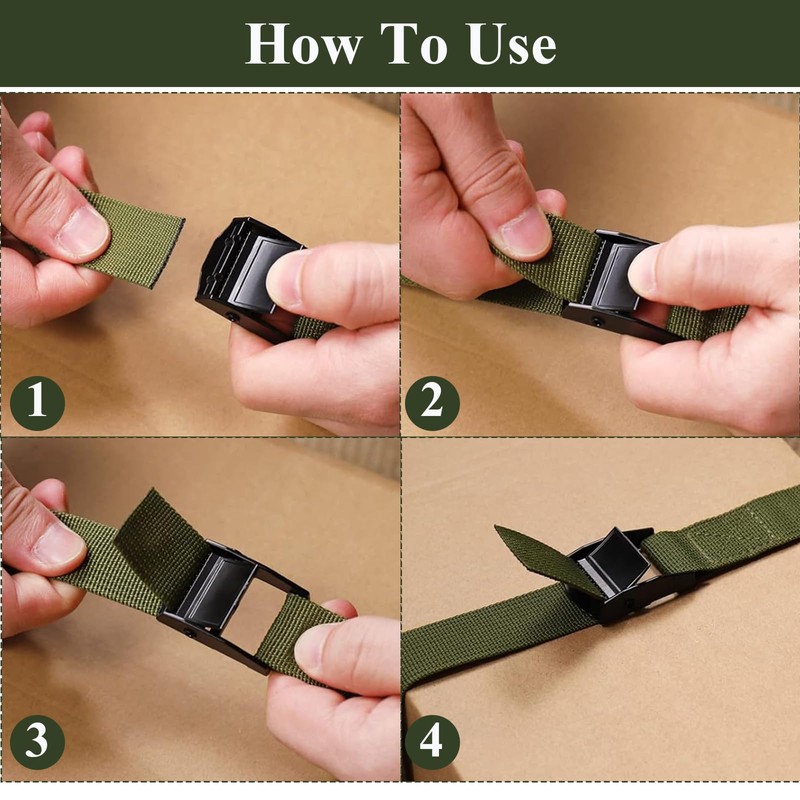 How To Use

1

2

3

4