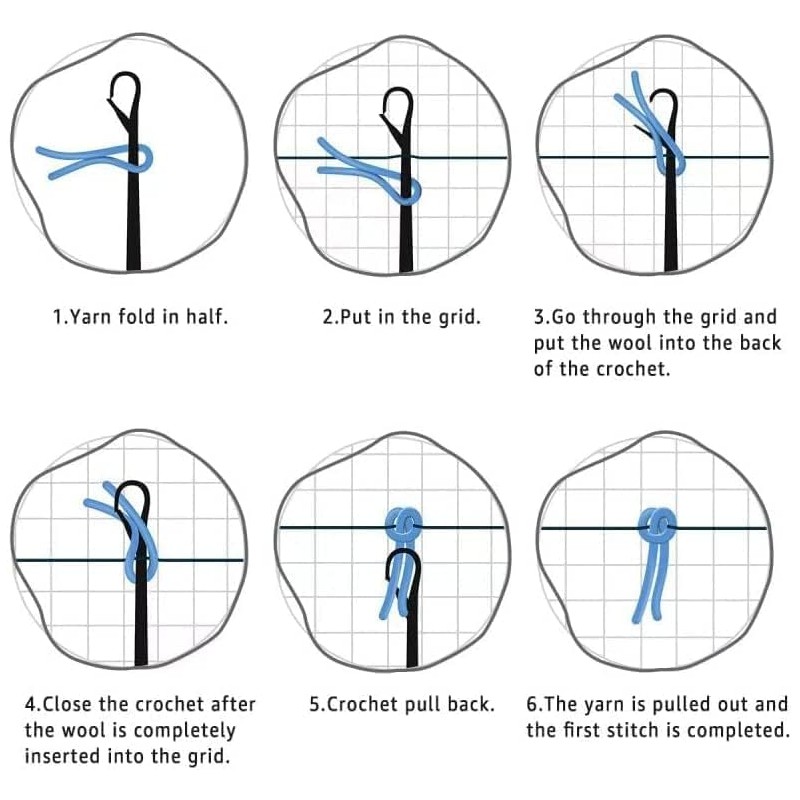 1.Yarn fold in half.

2.Put in the grid.

3.Go through the grid and put the wool into the back of the crochet.

4.Close the crochet after the wool is completely inserted into the grid.

5.Crochet pull back.

6.The yarn is pulled out and the first stitch is completed.