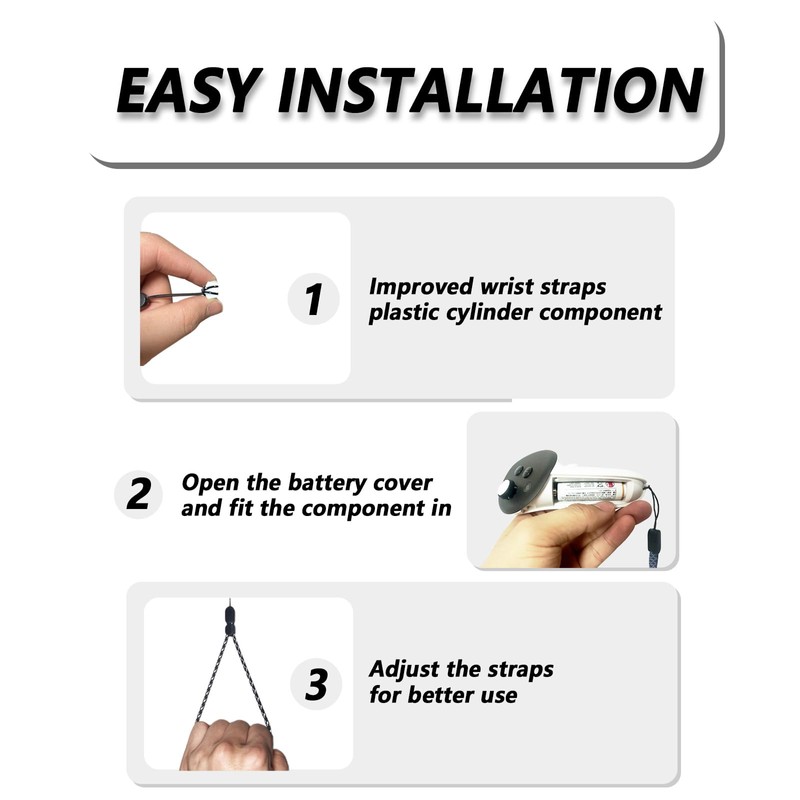 EASY INSTALLATION

1 Improved wrist straps plastic cylinder component

2 Open the battery cover and fit the component in

3 Adjust the straps for better use