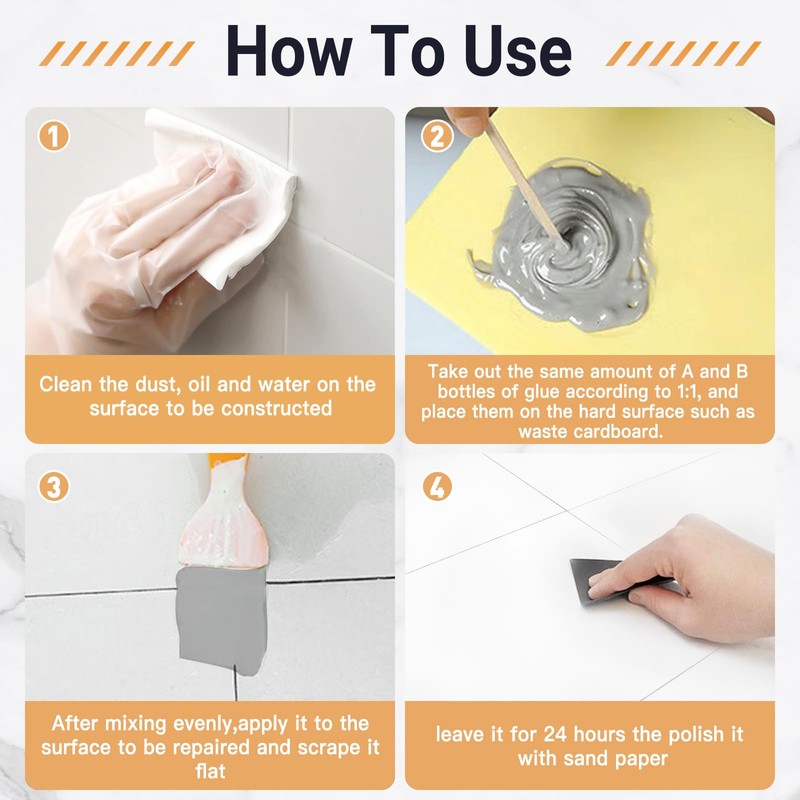 How To Use

1

Clean the dust, oil and water on the surface to be constructed

2

Take out the same amount of A and B bottles of glue according to 1:1, and place them on the hard surface such as waste cardboard.

3

After mixing evenly,apply it to the surface to be repaired and scrape it flat

4

leave it for 24 hours the polish it with sand paper