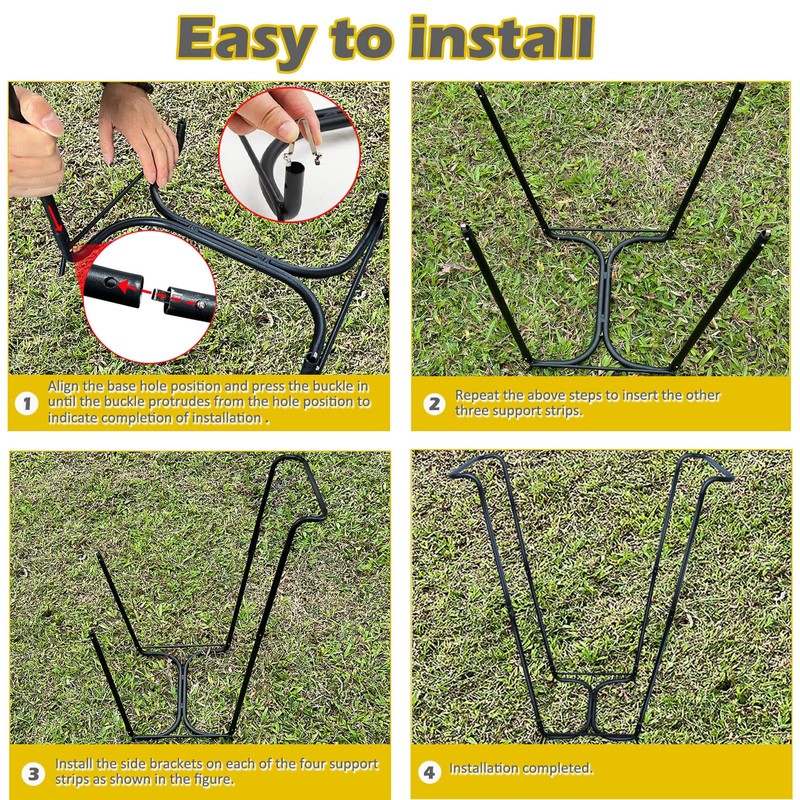 Easy to install

1 Align the base hole position and press the buckle in until the buckle protrudes from the hole position to indicate completion of installation .

2 Repeat the above steps to insert the other three support strips.

3 Install the side brackets on each of the four support strips as shown in the figure.

4 Installation completed.