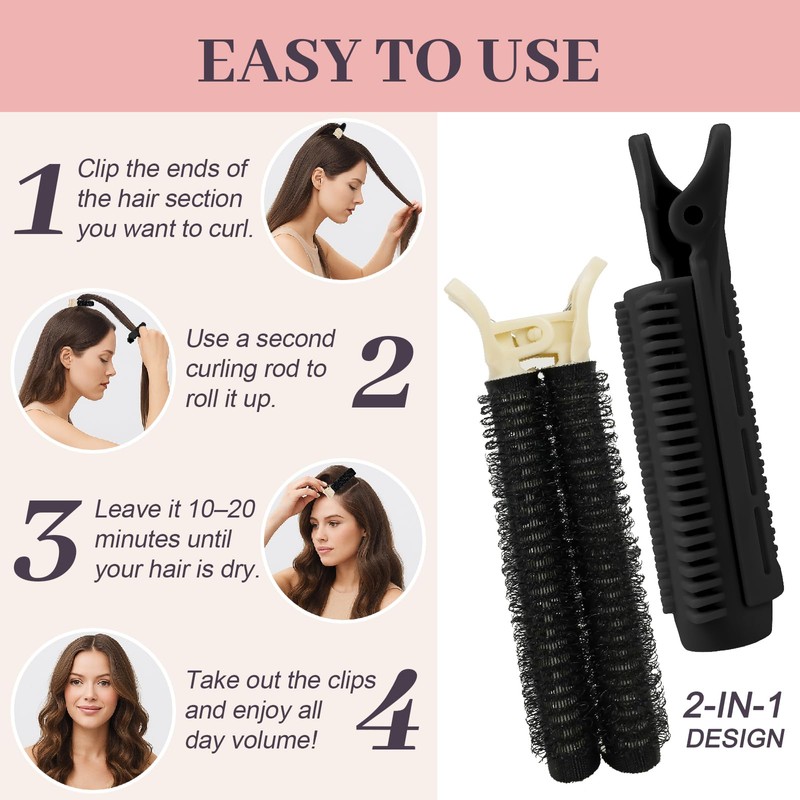 EASY TO USE

1 Clip the ends of the hair section you want to curl.

Use a second curling rod to roll it up. 2

3 Leave it 10–20 minutes until your hair is dry.

Take out the clips and enjoy all day volume! 4

2-IN-1 DESIGN