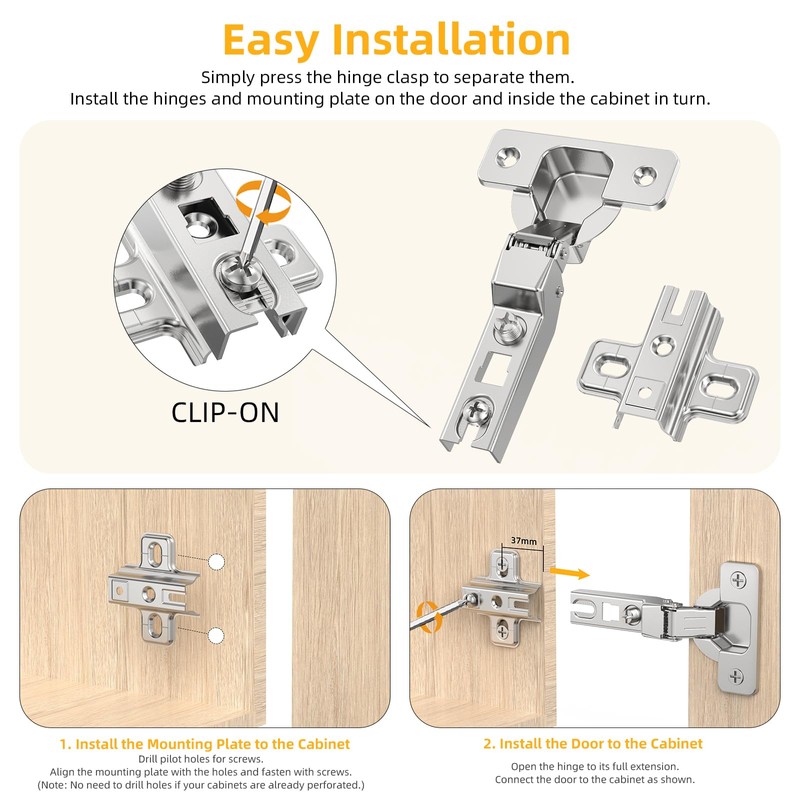 Easy Installation

Simply press the hinge clasp to separate them.
Install the hinges and mounting plate on the door and inside the cabinet in turn.

CLIP-ON

37mm

1. Install the Mounting Plate to the Cabinet
Drill pilot holes for screws.
Align the mounting plate with the holes and fasten with screws.
(Note: No need to drill holes if your cabinets are already perforated.)

2. Install the Door to the Cabinet
Open the hinge to its full extension.
Connect the door to the cabinet as shown.