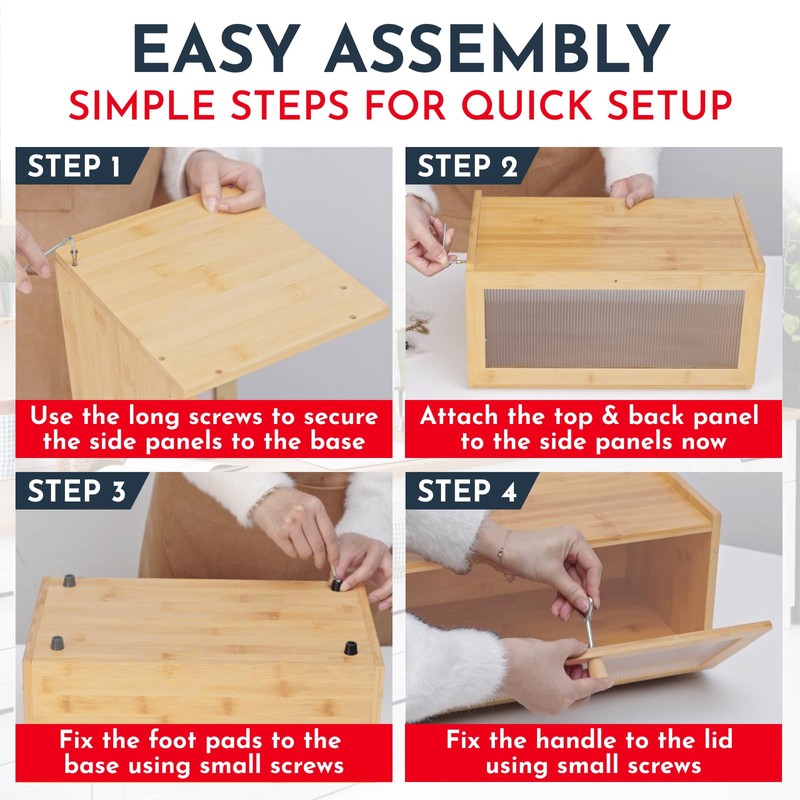 EASY ASSEMBLY
SIMPLE STEPS FOR QUICK SETUP

STEP 1

Use the long screws to secure the side panels to the base

STEP 2

Attach the top & back panel to the side panels now

STEP 3

Fix the foot pads to the base using small screws

STEP 4

Fix the handle to the lid using small screws