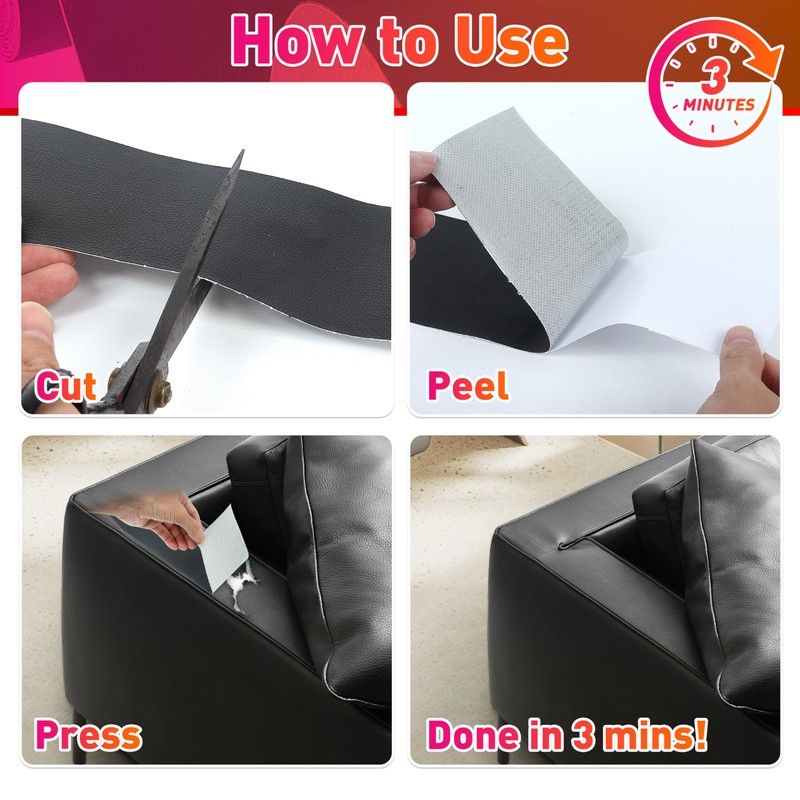 How to Use

3 MINUTES

Cut

Peel

Press

Done in 3 mins!