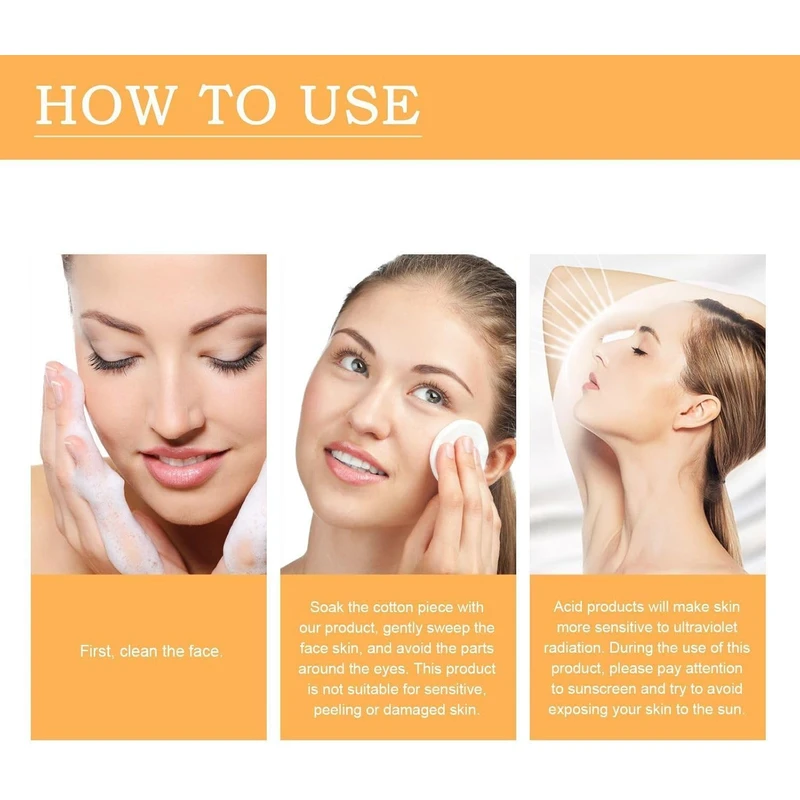 HOW TO USE

First, clean the face.

Soak the cotton piece with our product, gently sweep the face skin, and avoid the parts around the eyes. This product is not suitable for sensitive, peeling or damaged skin.

Acid products will make skin more sensitive to ultraviolet radiation. During the use of this product, please pay attention to sunscreen and try to avoid exposing your skin to the sun.