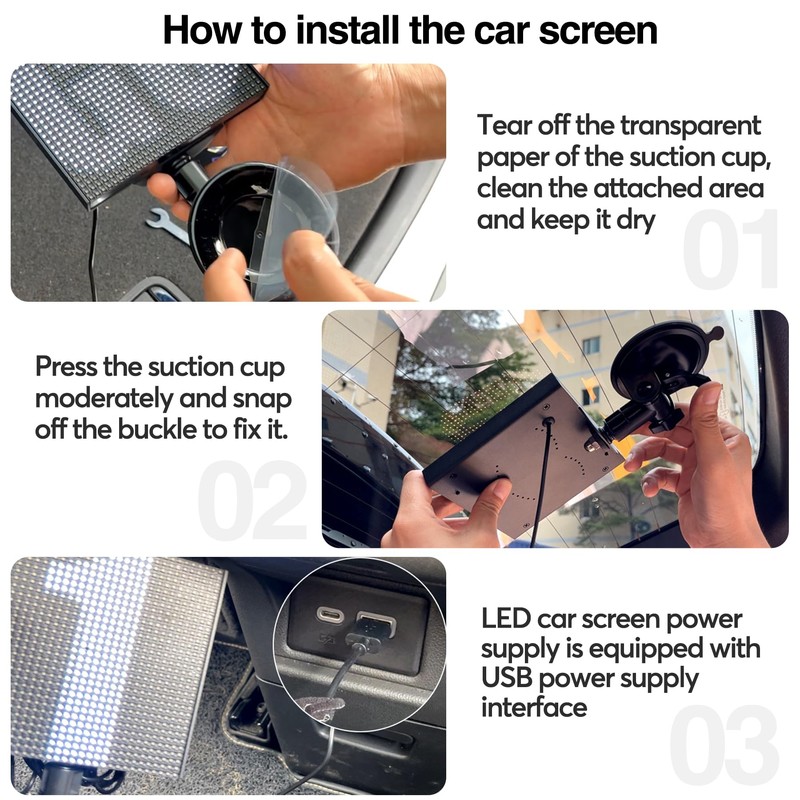 How to install the car screen

Tear off the transparent paper of the suction cup, clean the attached area and keep it dry

01

Press the suction cup moderately and snap off the buckle to fix it.

02

LED car screen power supply is equipped with USB power supply interface

03