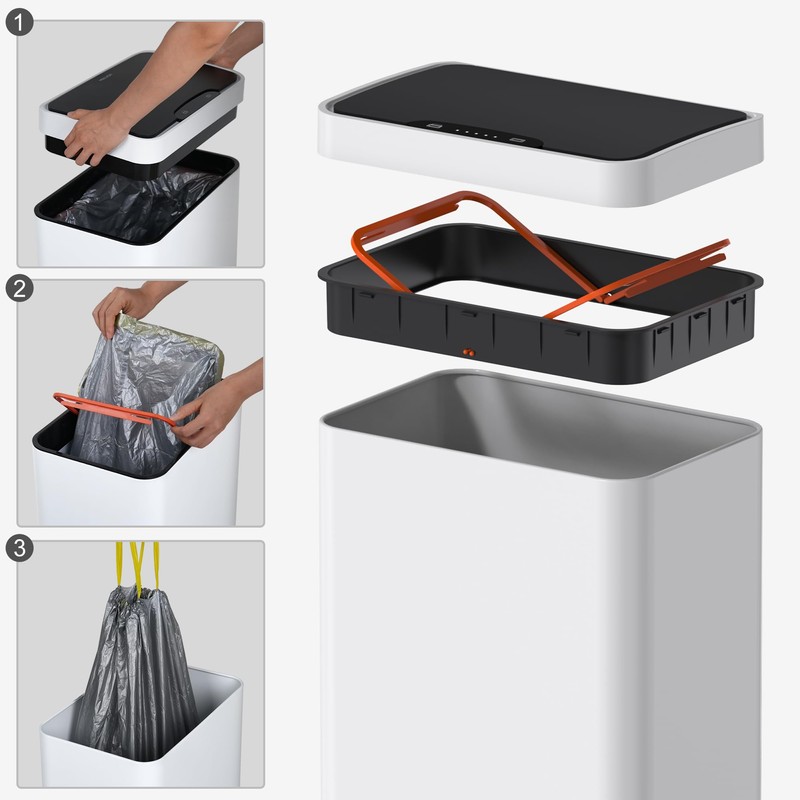 1

2

3