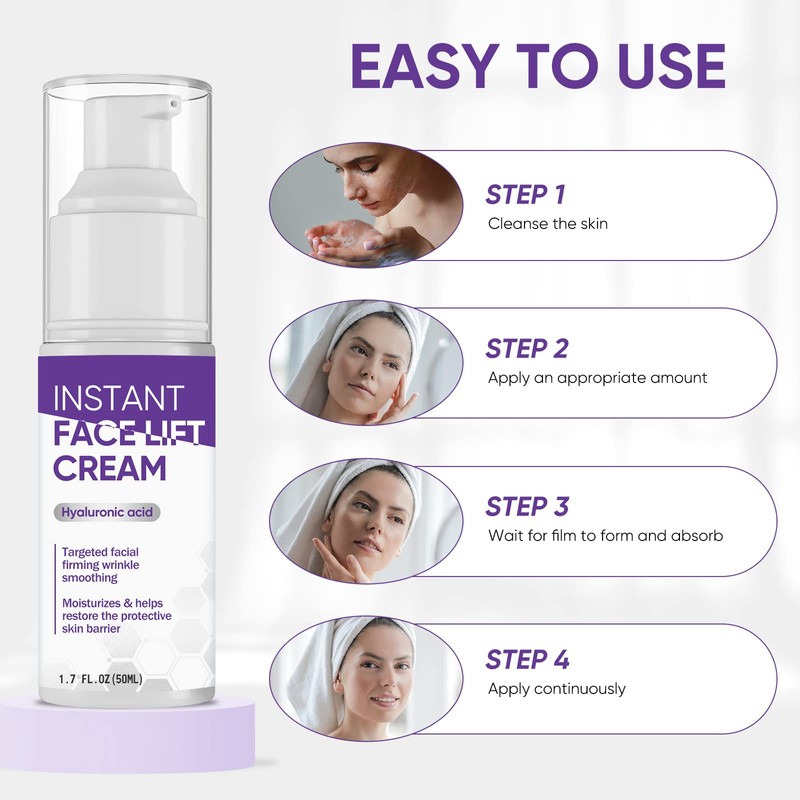 EASY TO USE

INSTANT
FACE LIFT
CREAM

Hyaluronic acid

Targeted facial firming wrinkle smoothing

Moisturizes & helps restore the protective skin barrier

1.7 FL.OZ(50ML)

STEP 1
Cleanse the skin

STEP 2
Apply an appropriate amount

STEP 3
Wait for film to form and absorb

STEP 4
Apply continuously