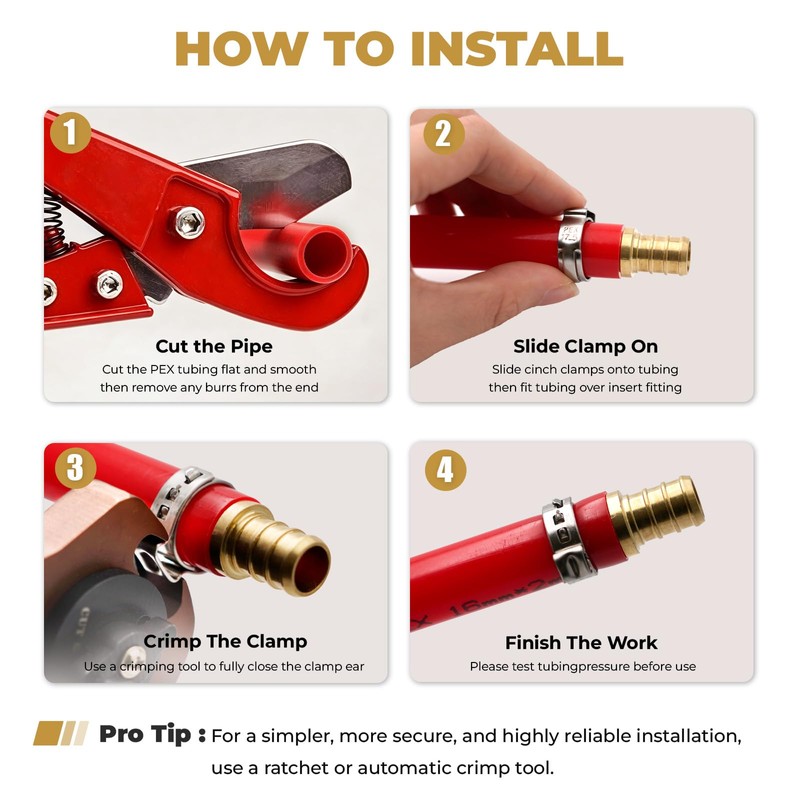 HOW TO INSTALL

1

Cut the Pipe

Cut the PEX tubing flat and smooth then remove any burrs from the end

2

Slide Clamp On

Slide cinch clamps onto tubing then fit tubing over insert fitting

3

Crimp The Clamp

Use a crimping tool to fully close the clamp ear

4

Finish The Work

Please test tubingpressure before use

Pro Tip : For a simpler, more secure, and highly reliable installation, use a ratchet or automatic crimp tool.