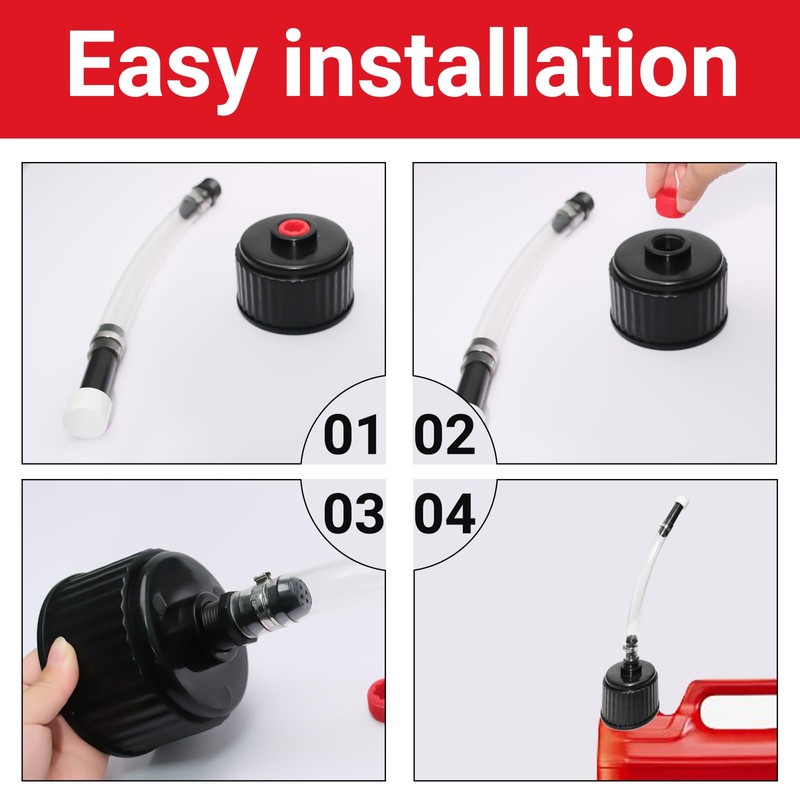 Easy installation

01

02

03

04