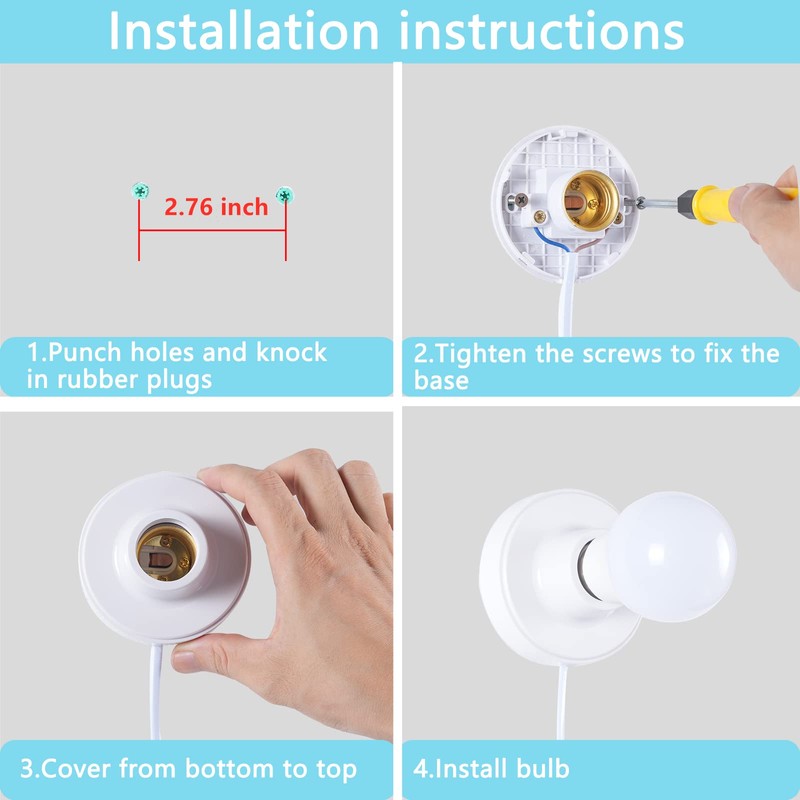 Installation instructions

2.76 inch

1.Punch holes and knock in rubber plugs

2.Tighten the screws to fix the base

3.Cover from bottom to top

4.Install bulb