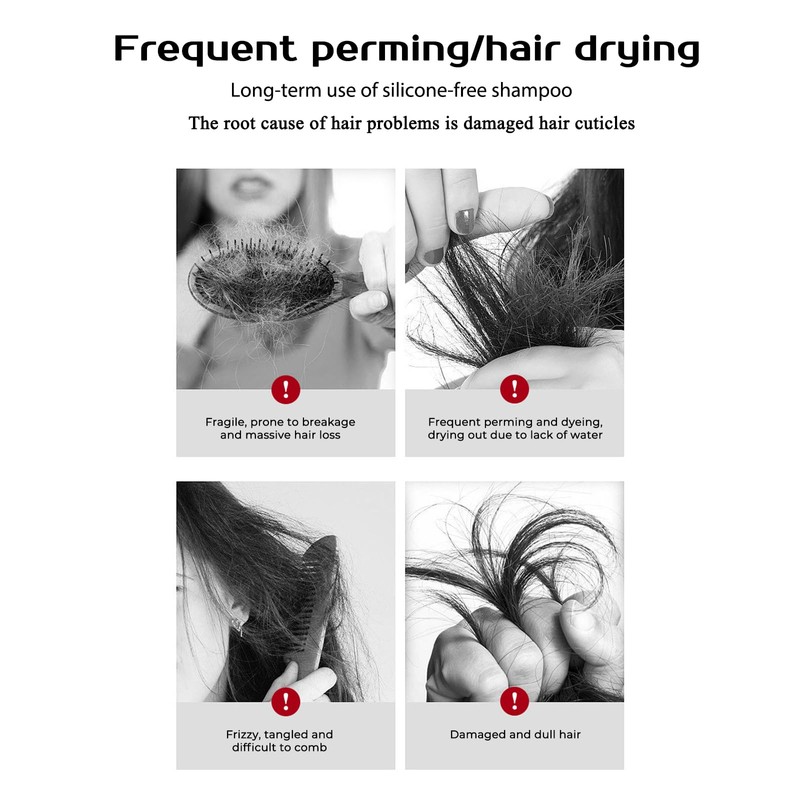 Frequent perming/hair drying

Long-term use of silicone-free shampoo

The root cause of hair problems is damaged hair cuticles

!

Fragile, prone to breakage and massive hair loss

!

Frequent perming and dyeing, drying out due to lack of water

!

Frizzy, tangled and difficult to comb

!

Damaged and dull hair