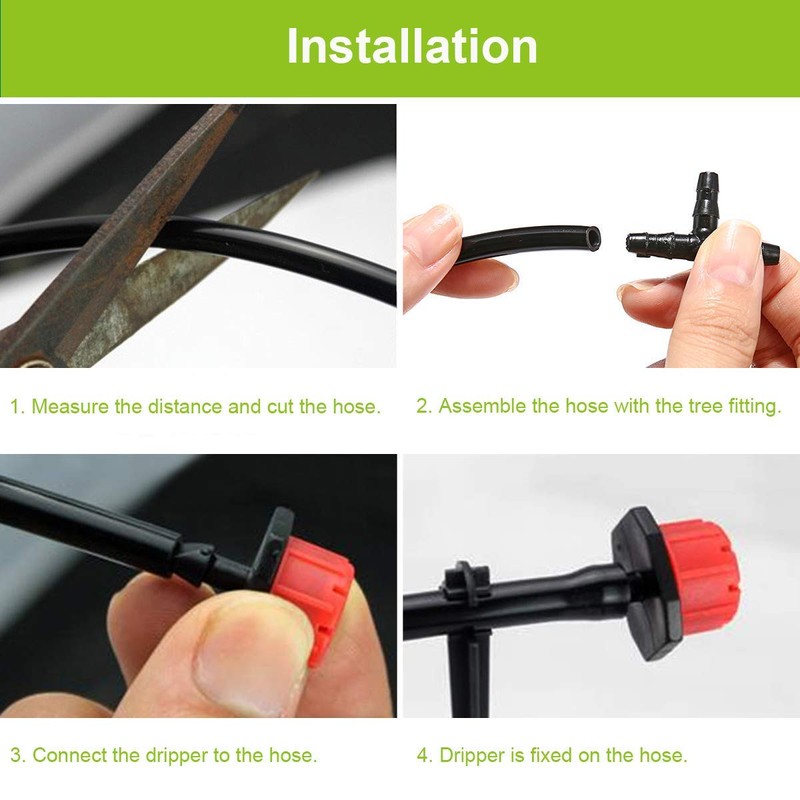 Installation

1. Measure the distance and cut the hose.

2. Assemble the hose with the tree fitting.

3. Connect the dripper to the hose.

4. Dripper is fixed on the hose.