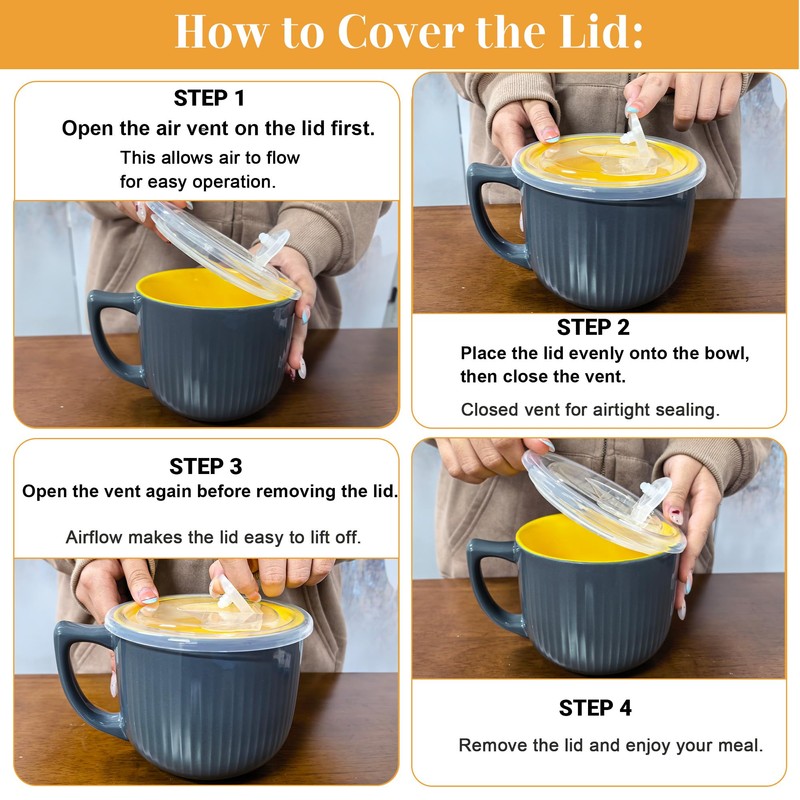 How to Cover the Lid:

STEP 1
Open the air vent on the lid first.
This allows air to flow for easy operation.

STEP 2
Place the lid evenly onto the bowl, then close the vent.
Closed vent for airtight sealing.

STEP 3
Open the vent again before removing the lid.
Airflow makes the lid easy to lift off.

STEP 4
Remove the lid and enjoy your meal.