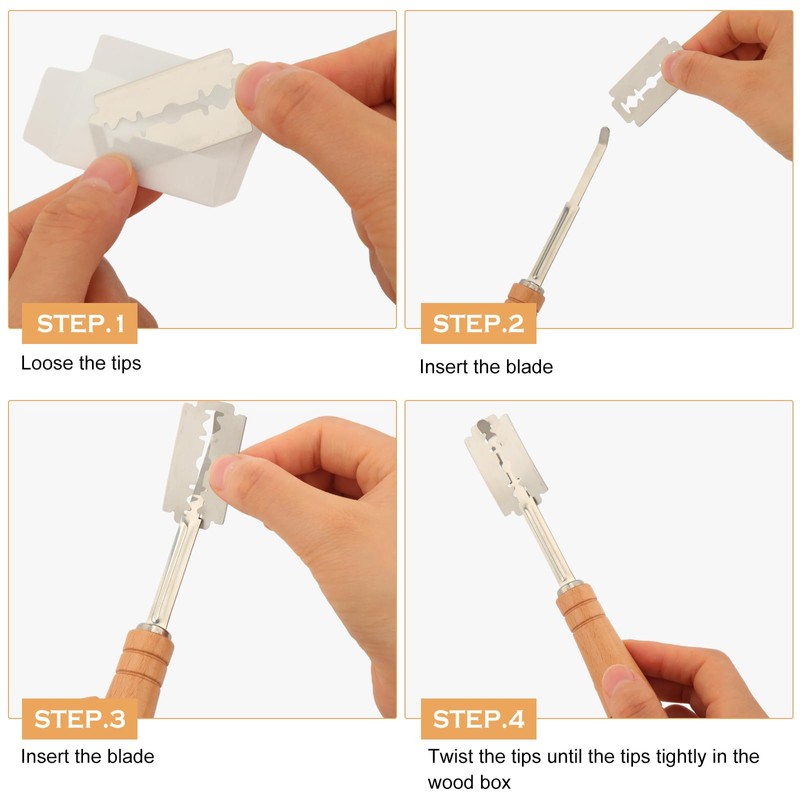 STEP.1

Loose the tips

STEP.2

Insert the blade

STEP.3

Insert the blade

STEP.4

Twist the tips until the tips tightly in the wood box