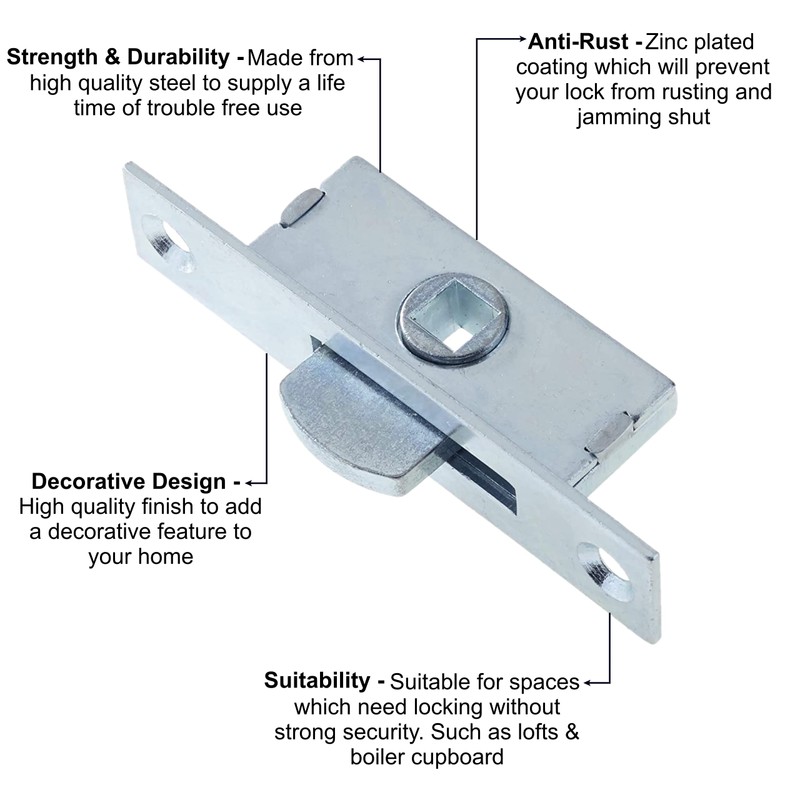 Strength & Durability - Made from high quality steel to supply a life time of trouble free use

Anti-Rust - Zinc plated coating which will prevent your lock from rusting and jamming shut

Decorative Design - High quality finish to add a decorative feature to your home

Suitability - Suitable for spaces which need locking without strong security. Such as lofts & boiler cupboard