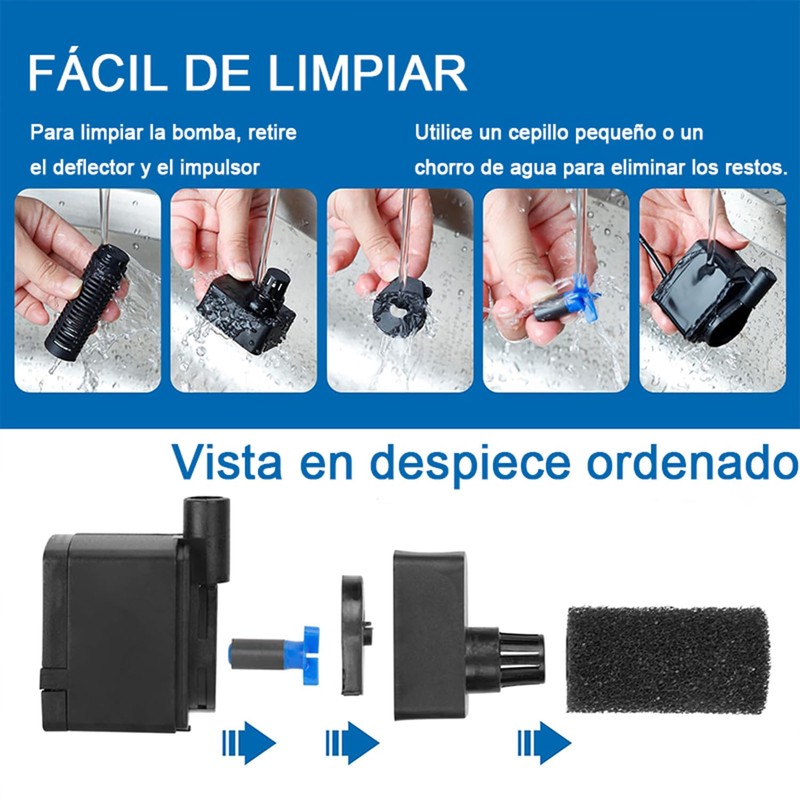 FÁCIL DE LIMPIAR

Para limpiar la bomba, retire el deflector y el impulsor

Utilice un cepillo pequeño o un chorro de agua para eliminar los restos.

Vista en despiece ordenado