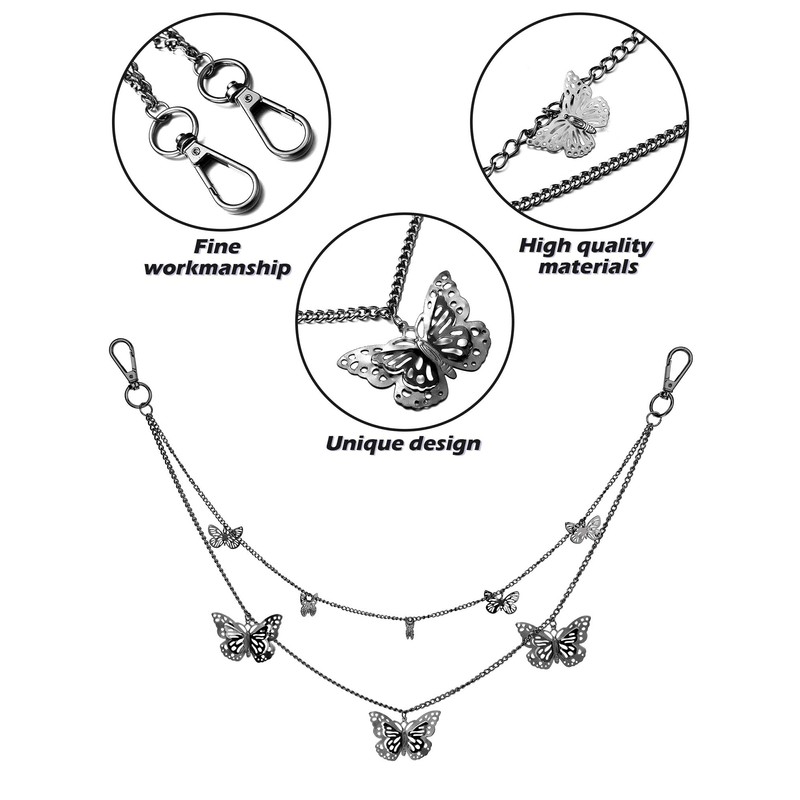 Fine workmanship

High quality materials

Unique design