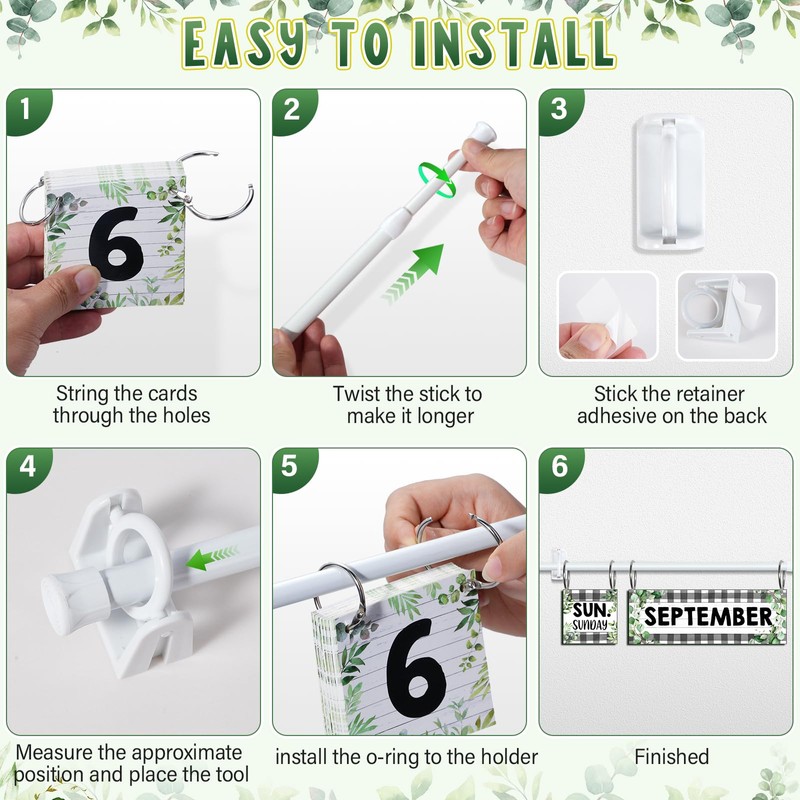 EASY TO INSTALL

1
6
String the cards through the holes

2
Twist the stick to make it longer

3
Stick the retainer adhesive on the back

4
Measure the approximate position and place the tool

5
6
install the o-ring to the holder

6
SUN.
SUNDAY
SEPTEMBER
Finished