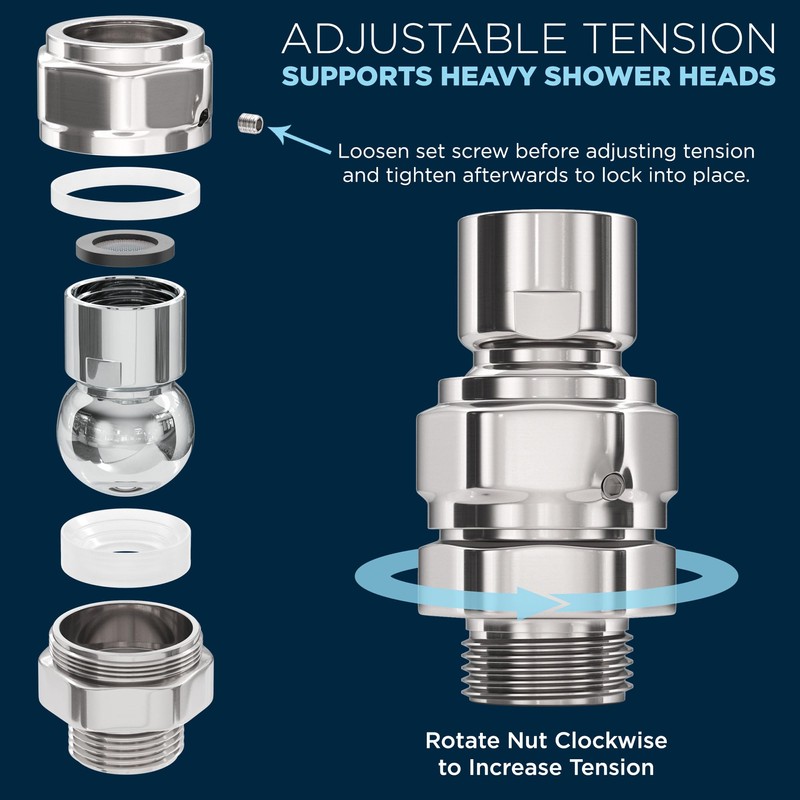 ADJUSTABLE TENSION
SUPPORTS HEAVY SHOWER HEADS

Loosen set screw before adjusting tension and tighten afterwards to lock into place.

Rotate Nut Clockwise to Increase Tension