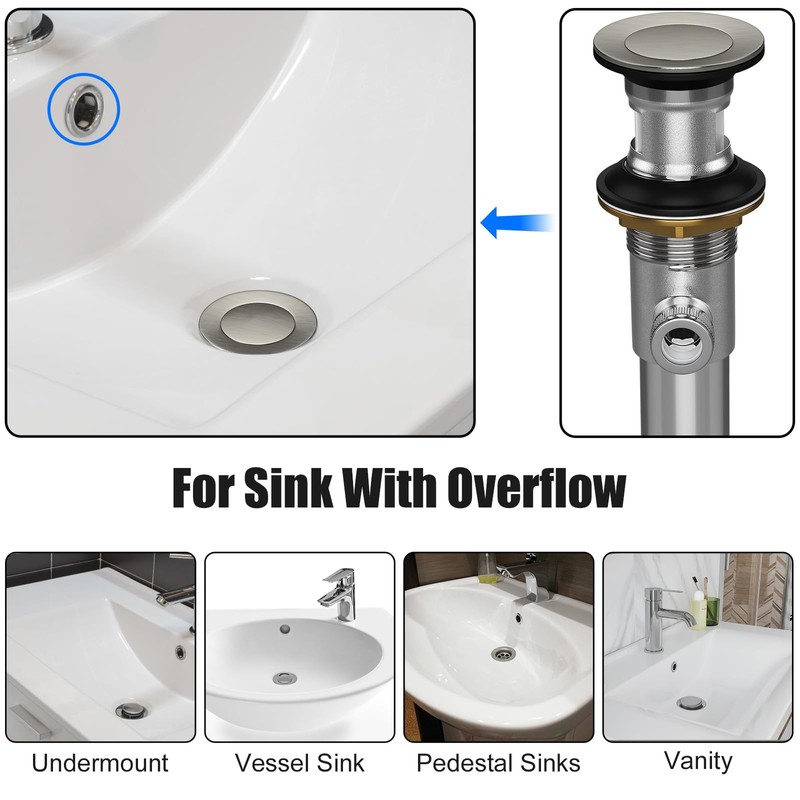 For Sink With Overflow

Undermount

Vessel Sink

Pedestal Sinks

Vanity