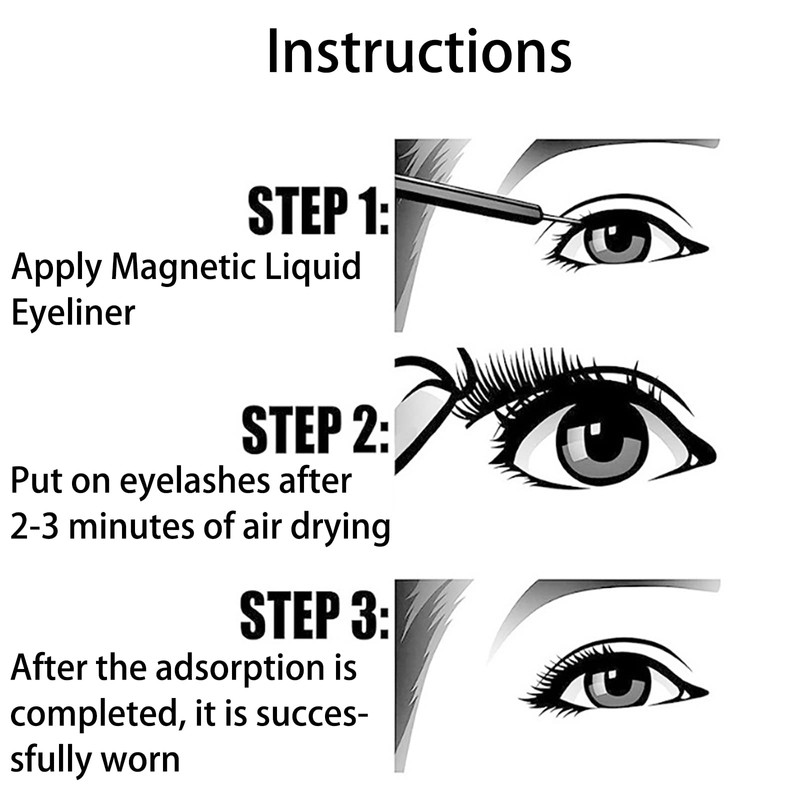 Instructions

STEP 1:
Apply Magnetic Liquid Eyeliner

STEP 2:
Put on eyelashes after 2-3 minutes of air drying

STEP 3:
After the adsorption is completed, it is successfully worn